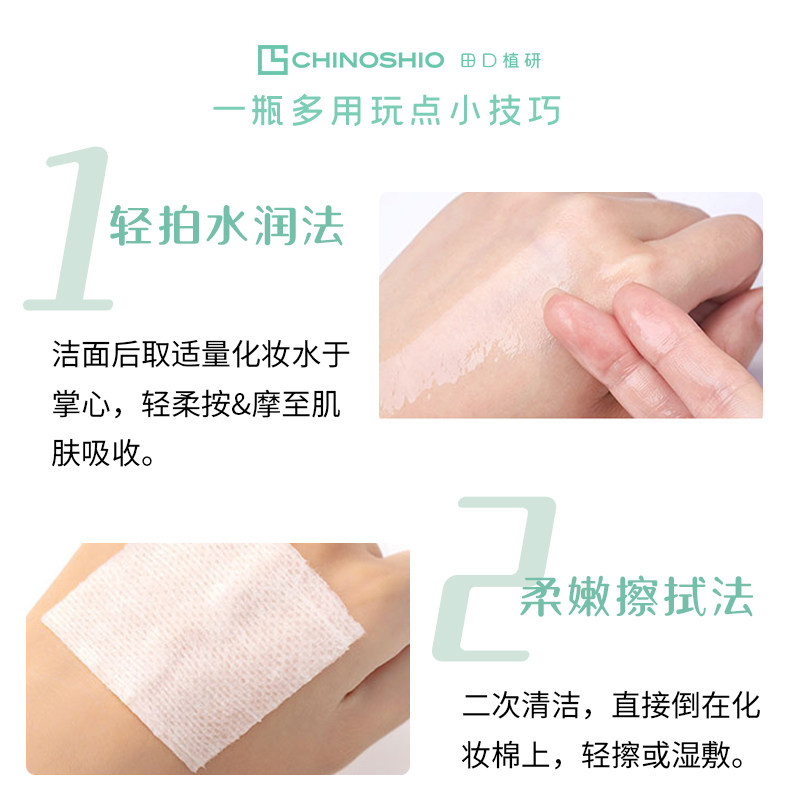 CHINOSHIO 田D植研

一瓶多用玩点小技巧

1

轻拍水润法

洁面后取适量化妆水于掌心，轻柔按&摩至肌肤吸收。

2

柔嫩擦拭法

二次清洁，直接倒在化妆棉上，轻擦或湿敷。