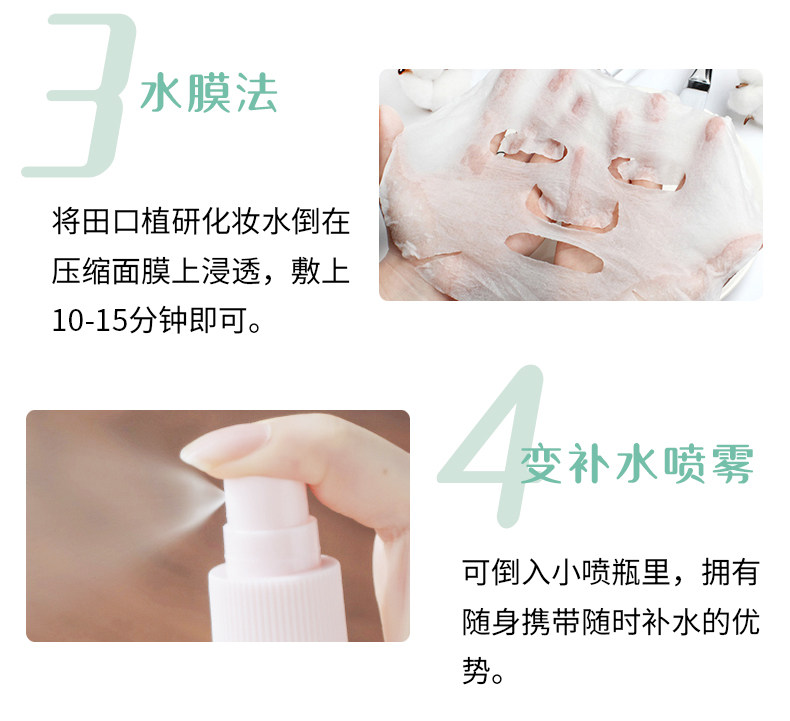 3 水膜法

将田口植研化妆水倒在压缩面膜上浸透，敷上10-15分钟即可。

4 变补水喷雾

可倒入小喷瓶里，拥有随身携带随时补水的优势。