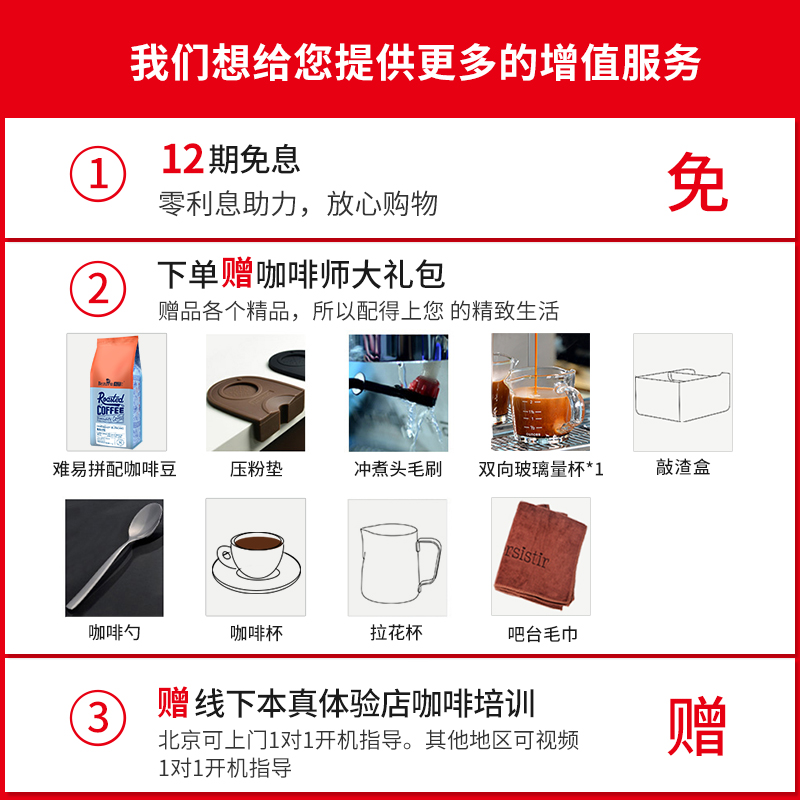 我们想给您提供更多的增值服务

①
12期免息
零利息助力，放心购物
免

②
下单赠咖啡师大礼包
赠品各个精品，所以配得上您 的精致生活

Roasted COFFEE
难易拼配咖啡豆
压粉垫
冲煮头毛刷
双向玻璃量杯*1
敲渣盒
咖啡勺
咖啡杯
拉花杯
rsistir
吧台毛巾

③
赠 线下本真体验店咖啡培训
北京可上门1对1开机指导。其他地区可视频1对1开机指导
赠