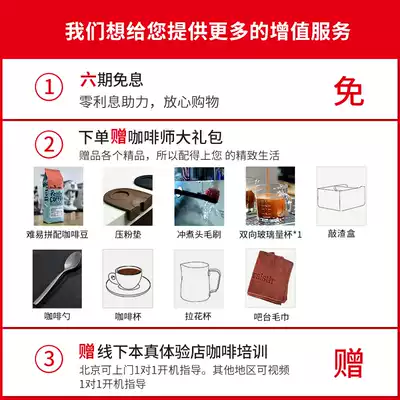 我们想给您提供更多的增值服务

1 六期免息
零利息助力，放心购物
免

2 下单赠咖啡师大礼包
赠品各个精品，所以配得上您 的精致生活

难易拼配咖啡豆
压粉垫
冲煮头毛刷
双向玻璃量杯*1
敲渣盒
咖啡勺
咖啡杯
拉花杯
吧台毛巾

3 赠 线下本真体验店咖啡培训
北京可上门1对1开机指导。其他地区可视频1对1开机指导
赠