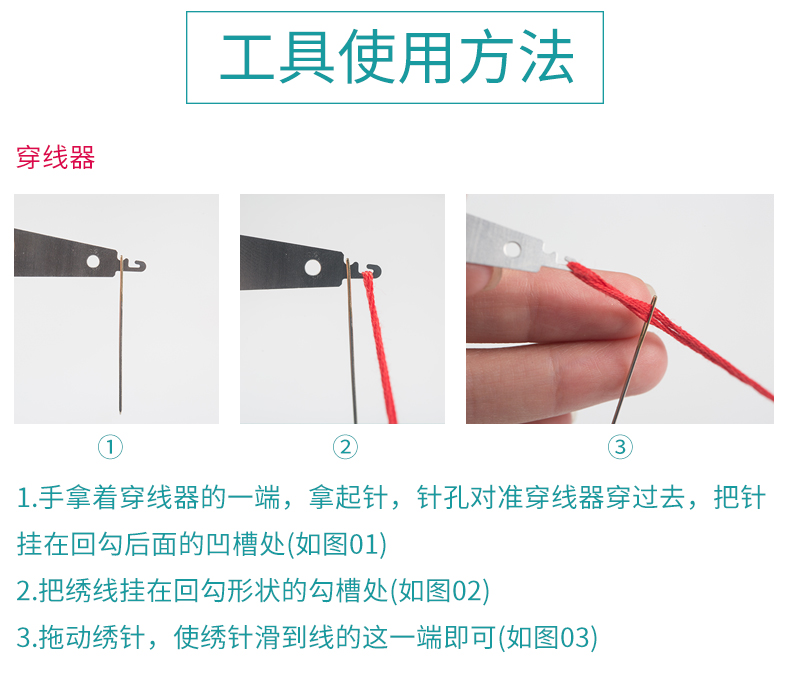 工具使用方法

穿线器

①

②

③

1.手拿着穿线器的一端，拿起针，针孔对准穿线器穿过去，把针挂在回勾后面的凹槽处(如图01)

2.把绣线挂在回勾形状的勾槽处(如图02)

3.拖动绣针，使绣针滑到线的这一端即可(如图03)