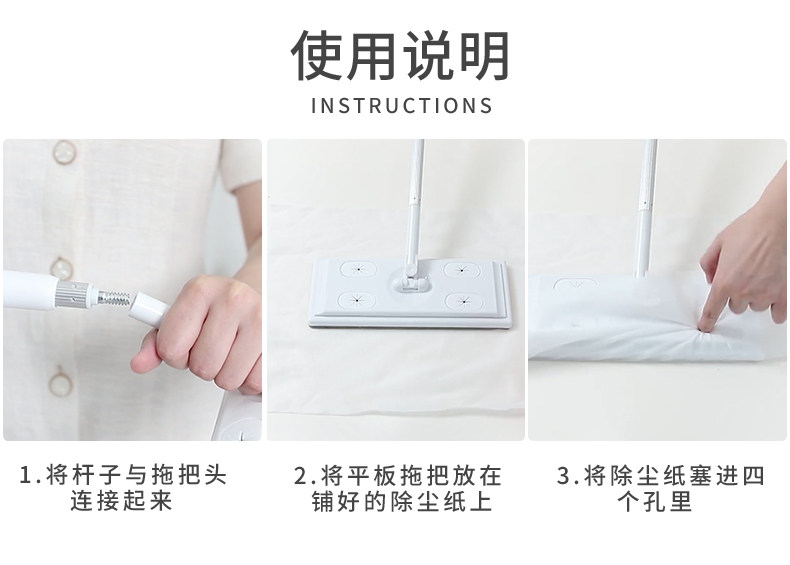 使用说明
INSTRUCTIONS

1.将杆子与拖把头连接起来

2.将平板拖把放在铺好的除尘纸上

3.将除尘纸塞进四个孔里