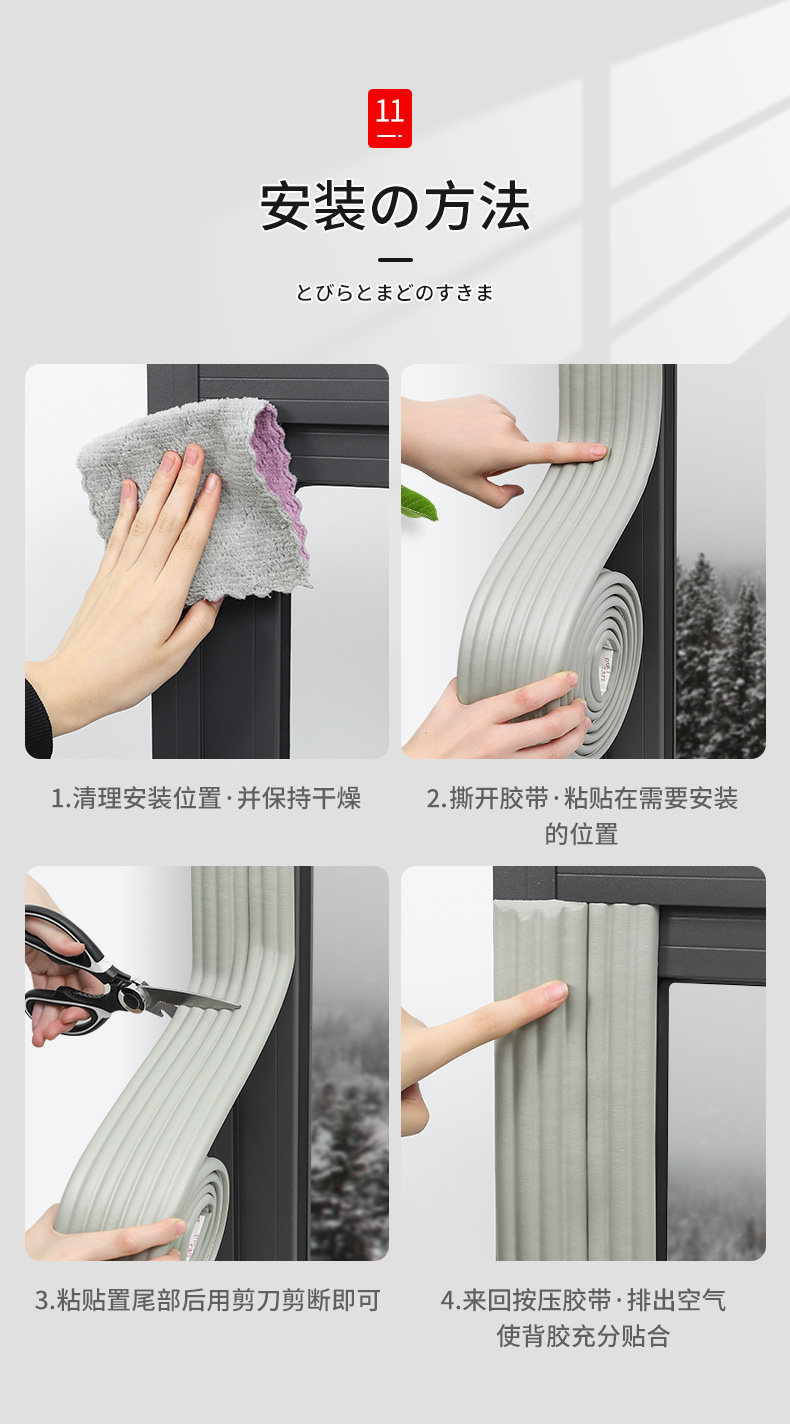 11

安装の方法

とびらとまどのすきま

1.清理安装位置·并保持干燥

2.撕开胶带·粘贴在需要安装的位置

3.粘贴置尾部后用剪刀剪断即可

4.来回按压胶带·排出空气使背胶充分贴合