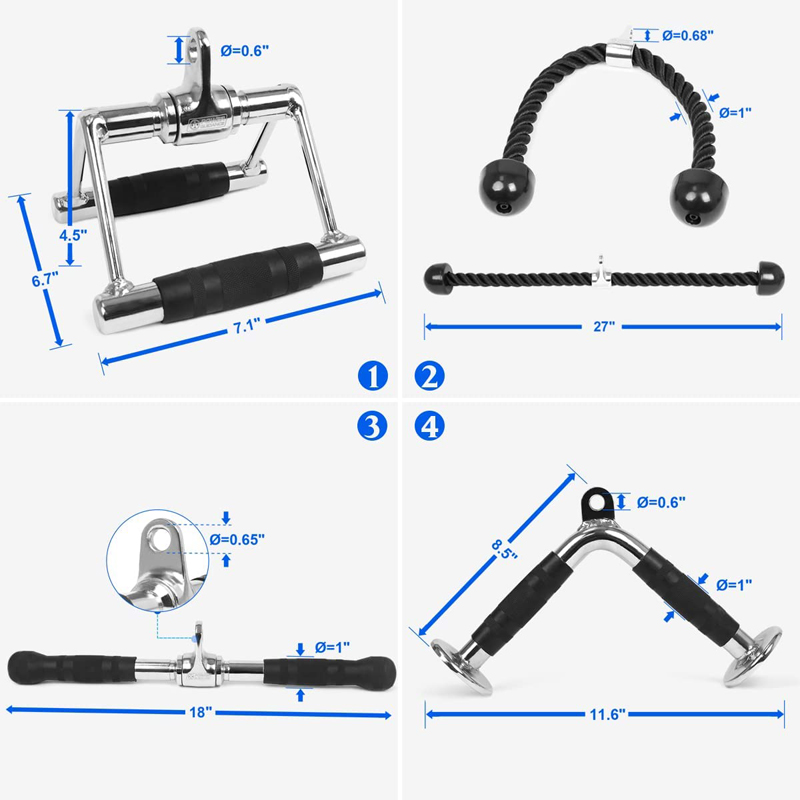 Ø=0.6"

4.5"

6.7"

7.1"

1

Ø=0.68"

Ø=1"

27"

2

3

Ø=0.65"

Ø=1"

18"

4

Ø=0.6"

8.5"

Ø=1"

11.6"