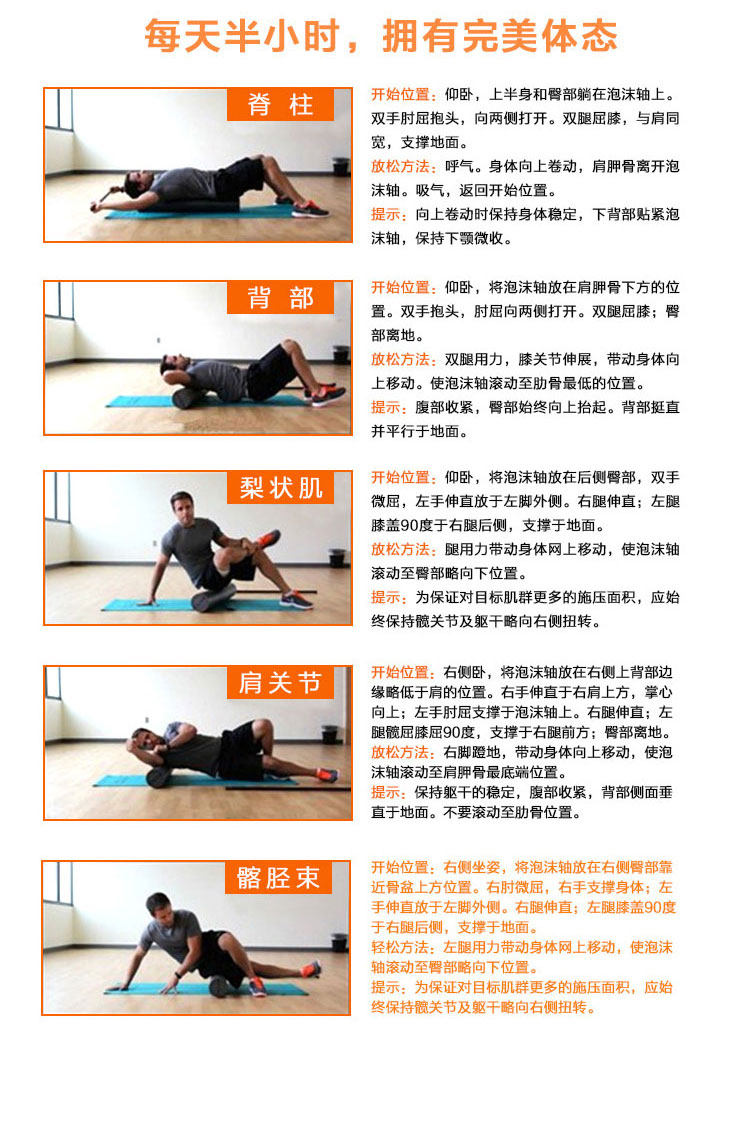 每天半小时，拥有完美体态

脊柱

开始位置：仰卧，上半身和臀部躺在泡沫轴上。双手肘屈抱头，向两侧打开。双腿屈膝，与肩同宽，支撑地面。
放松方法：呼气。身体向上卷动，肩胛骨离开泡沫轴。吸气，返回开始位置。
提示：向上卷动时保持身体稳定，下背部贴紧泡沫轴，保持下颚微收。

背部

开始位置：仰卧，将泡沫轴放在肩胛骨下方的位置。双手抱头，肘屈向两侧打开。双腿屈膝；臀部离地。
放松方法：双腿用力，膝关节伸展，带动身体向上移动。使泡沫轴滚动至肋骨最低的位置。
提示：腹部收紧，臀部始终向上抬起。背部挺直并平行于地面。

梨状肌

开始位置：仰卧，将泡沫轴放在后侧臀部，双手微屈，左手伸直放于左脚外侧。右腿伸直；左腿膝盖90度于右腿后侧，支撑于地面。
放松方法：腿用力带动身体网上移动，使泡沫轴滚动至臀部略向下位置。
提示：为保证对目标肌群更多的施压面积，应始终保持髋关节及躯干略向右侧扭转。

肩关节

开始位置：右侧卧，将泡沫轴放在右侧上背部边缘略低于肩的位置。右手伸直于右肩上方，掌心向上；左手肘屈支撑于泡沫轴上。右腿伸直；左腿髋屈膝屈90度，支撑于右腿前方；臀部离地。
放松方法：右脚蹬地，带动身体向上移动，使泡沫轴滚动至肩胛骨最底端位置。
提示：保持躯干的稳定，腹部收紧，背部侧面垂直于地面。不要滚动至肋骨位置。

髂胫束

开始位置：右侧坐姿，将泡沫轴放在右侧臀部靠近骨盆上方位置。右肘微屈，右手支撑身体；左手伸直放于左脚外侧。右腿伸直；左腿膝盖90度于右腿后侧，支撑于地面。
轻松方法：左腿用力带动身体网上移动，使泡沫轴滚动至臀部略向下位置。
提示：为保证对目标肌群更多的施压面积，应始终保持髋关节及躯干略向右侧扭转。