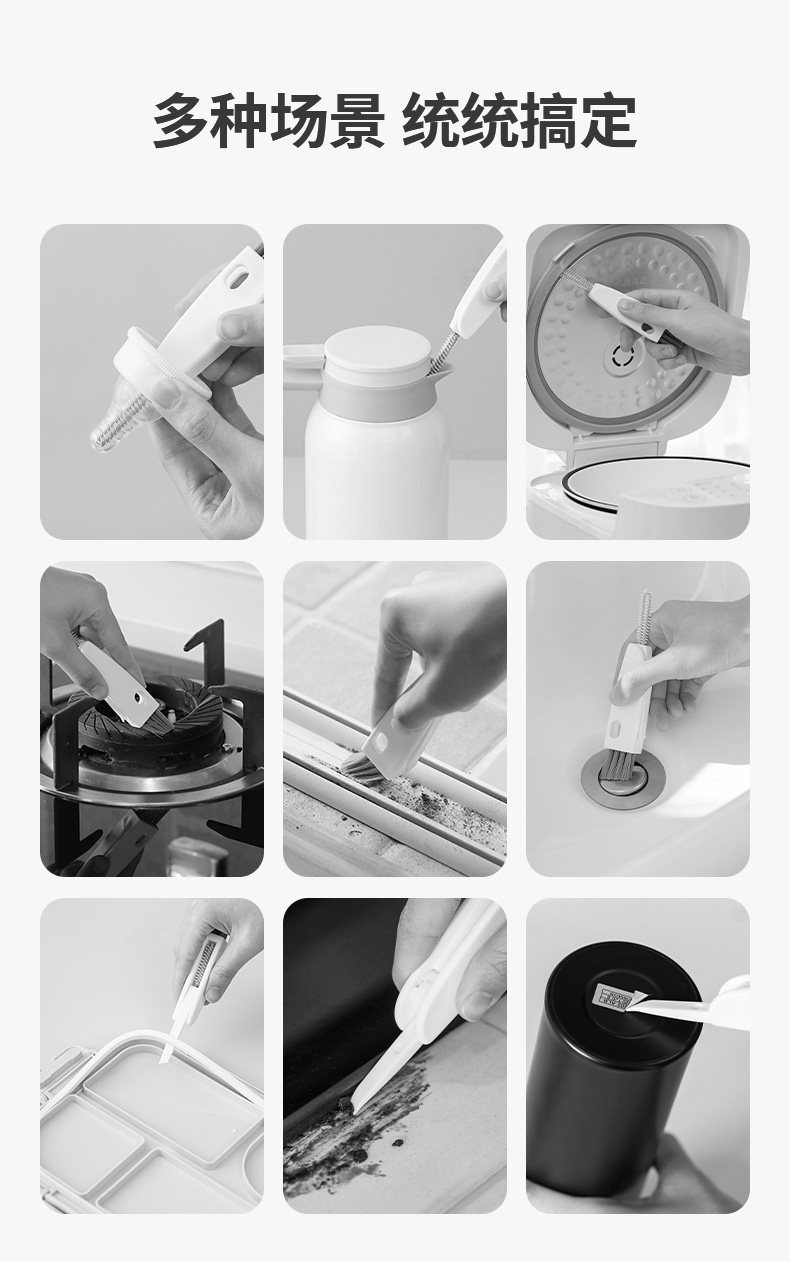 多种场景 统统搞定