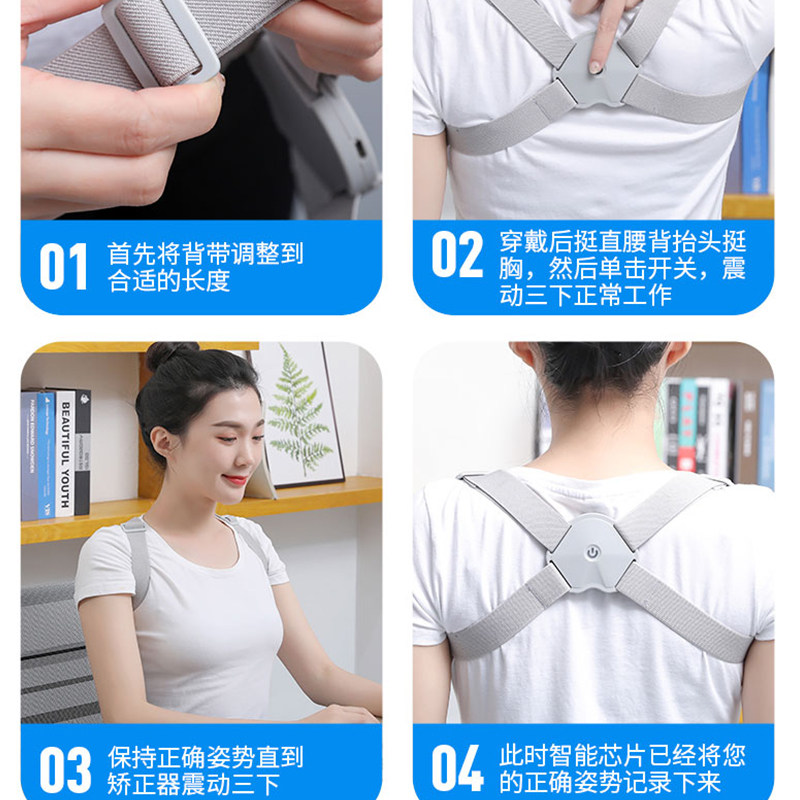 01 首先将背带调整到合适的长度

02 穿戴后挺直腰背抬头挺胸，然后单击开关，震动三下正常工作

BEAUTIFUL YOUTH

03 保持正确姿势直到矫正器震动三下

04 此时智能芯片已经将您的正确姿势记录下来