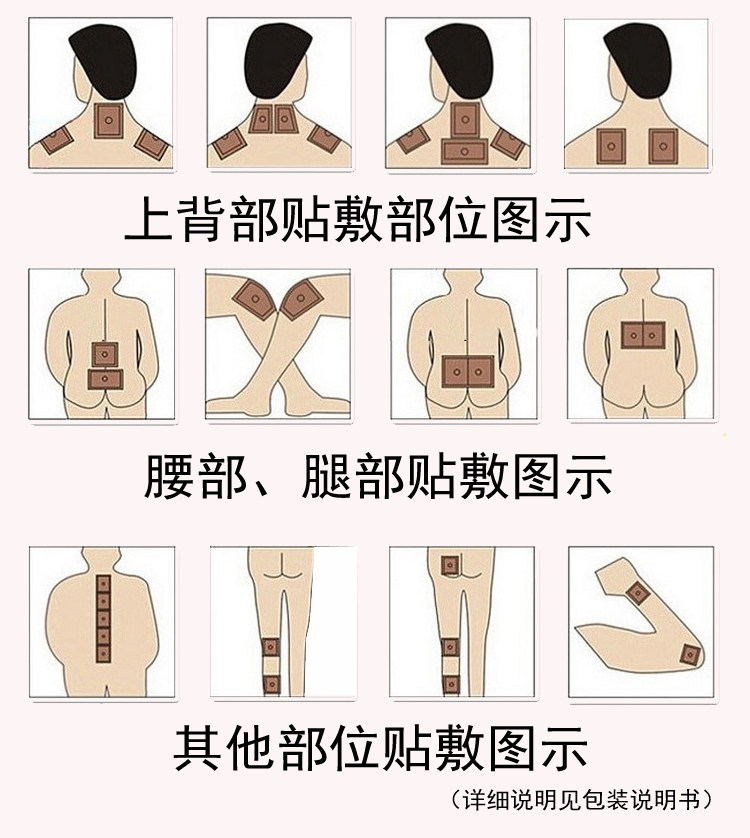 上背部贴敷部位图示

腰部、腿部贴敷图示

其他部位贴敷图示

（详细说明见包装说明书）