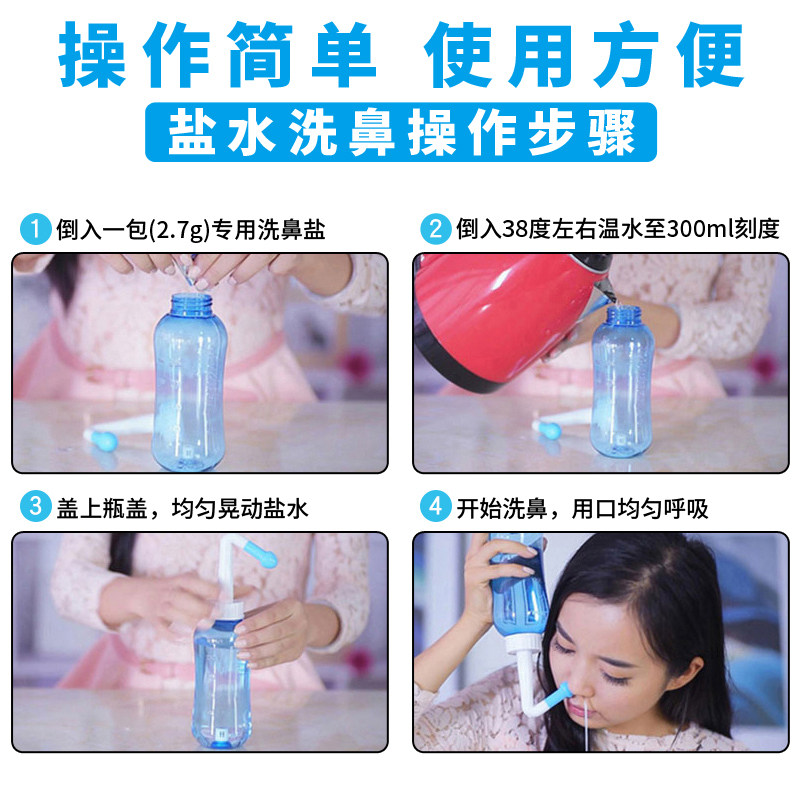 操作简单 使用方便

盐水洗鼻操作步骤

1 倒入一包(2.7g)专用洗鼻盐

2 倒入38度左右温水至300ml刻度

3 盖上瓶盖，均匀晃动盐水

4 开始洗鼻，用口均匀呼吸