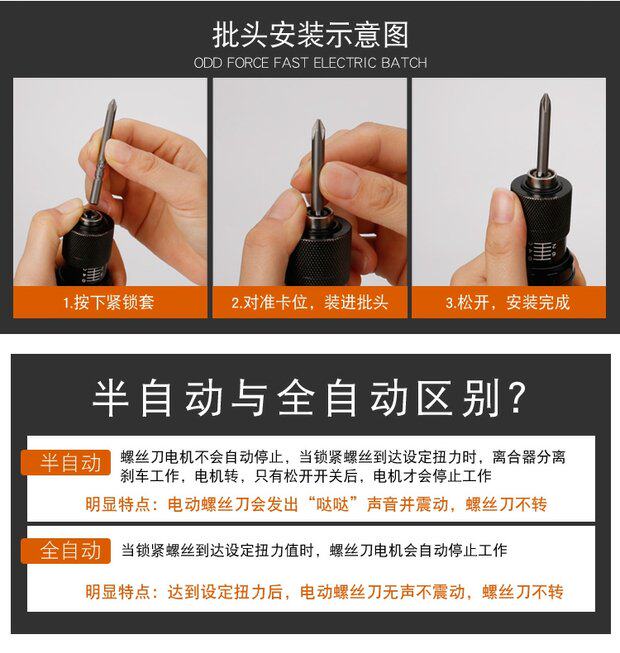 批头安装示意图
ODD FORCE FAST ELECTRIC BATCH

1.按下紧锁套

2.对准卡位，装进批头

3.松开，安装完成

半自动与全自动区别？

半自动
螺丝刀电机不会自动停止，当锁紧螺丝到达设定扭力时，离合器分离刹车工作，电机转，只有松开开关后，电机才会停止工作

明显特点：电动螺丝刀会发出“哒哒”声音并震动，螺丝刀不转

全自动
当锁紧螺丝到达设定扭力值时，螺丝刀电机会自动停止工作

明显特点：达到设定扭力后，电动螺丝刀无声不震动，螺丝刀不转