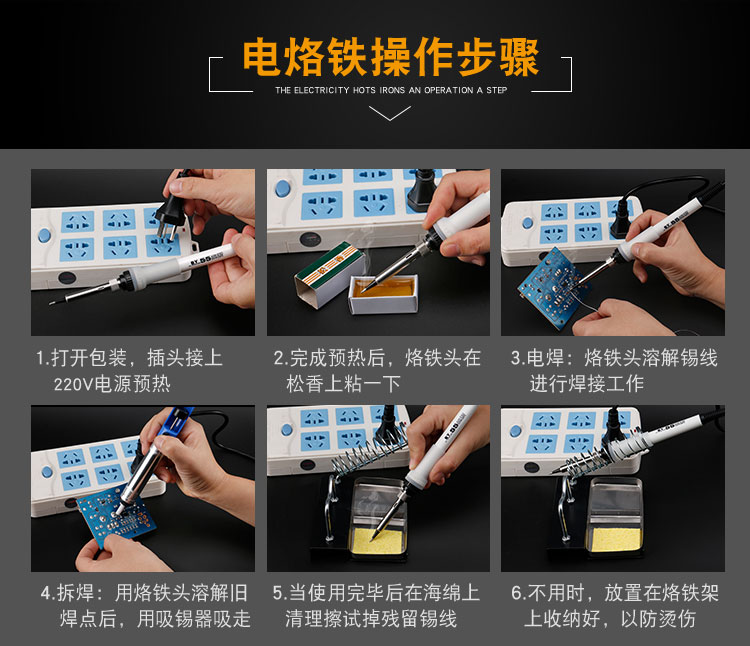 电烙铁操作步骤

THE ELECTRICITY HOTS IRONS AN OPERATION A STEP

1.打开包装，插头接上220V电源预热

2.完成预热后，烙铁头在松香上粘一下

3.电焊：烙铁头溶解锡线进行焊接工作

4.拆焊：用烙铁头溶解旧焊点后，用吸锡器吸走

5.当使用完毕后在海绵上清理擦试掉残留锡线

6.不用时，放置在烙铁架上收纳好，以防烫伤