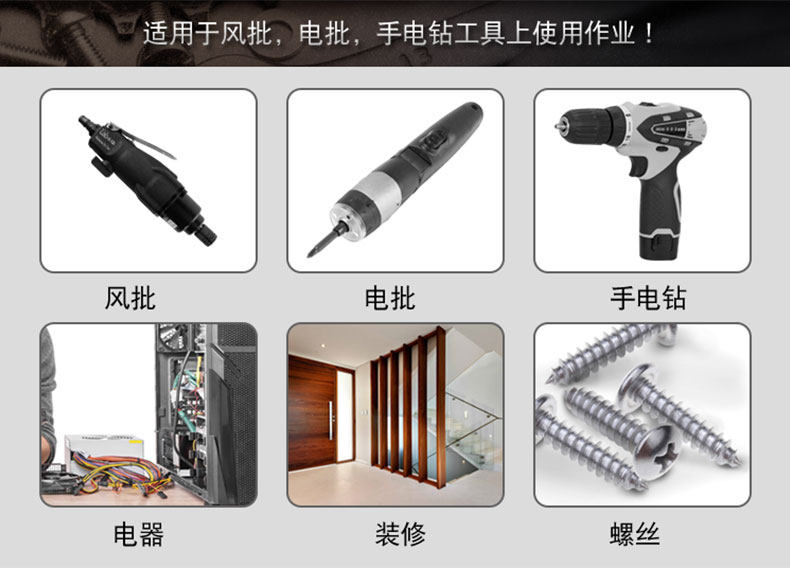 适用于风批，电批，手电钻工具上使用作业！

风批

电批

手电钻

电器

装修

螺丝