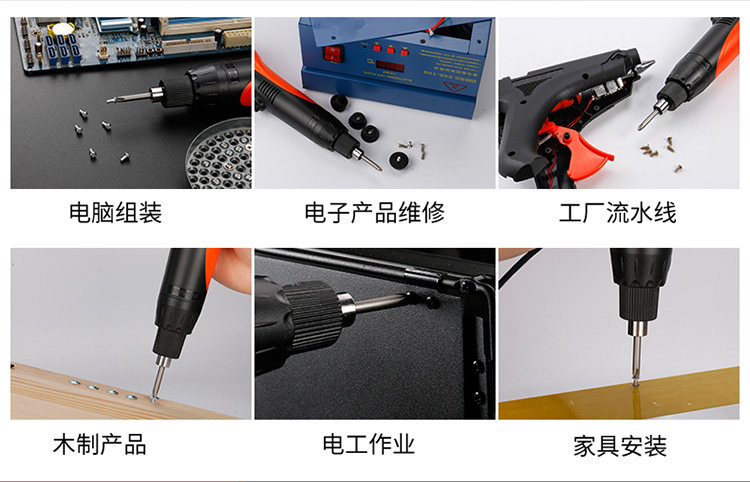 电脑组装

电子产品维修

工厂流水线

木制产品

电工作业

家具安装