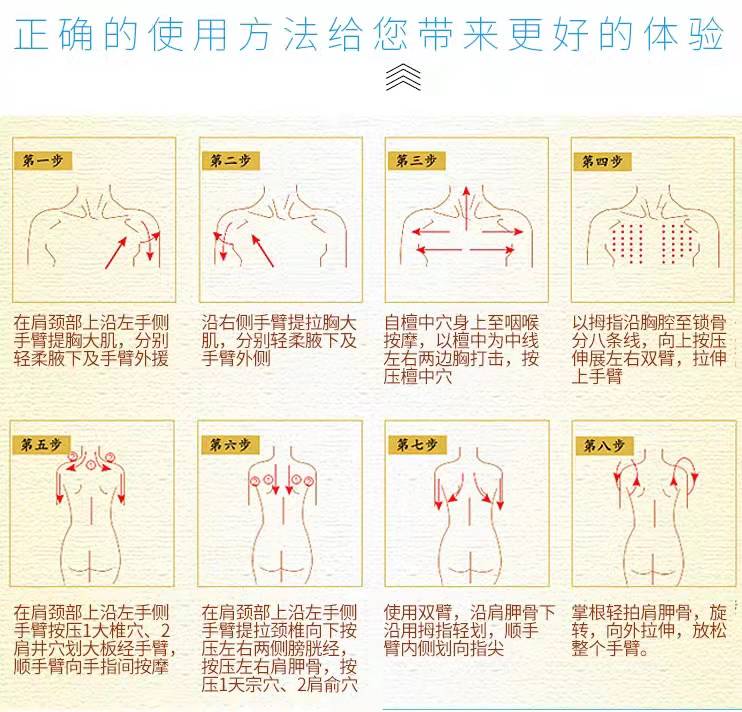 正确的使用方法给您带来更好的体验

第一步

在肩颈部上沿左手侧手臂提胸大肌，分别轻柔腋下及手臂外援

第二步

沿右侧手臂提拉胸大肌，分别轻柔腋下及手臂外侧

第三步

自檀中穴身上至咽喉按摩，以檀中为中线左右两边胸打击，按压檀中穴

第四步

以拇指沿胸腔至锁骨分八条线，向上按压伸展左右双臂，拉伸上手臂

第五步

在肩颈部上沿左手侧手臂按压1大椎穴、2肩井穴划大板经手臂，顺手臂向手指间按摩

第六步

在肩颈部上沿左手侧手臂提拉颈椎向下按压左右两侧膀胱经，按压左右肩胛骨，按压1天宗穴、2肩俞穴

第七步

使用双臂，沿肩胛骨下沿用拇指轻划，顺手臂内侧划向指尖

第八步

掌根轻拍肩胛骨，旋转，向外拉伸，放松整个手臂。