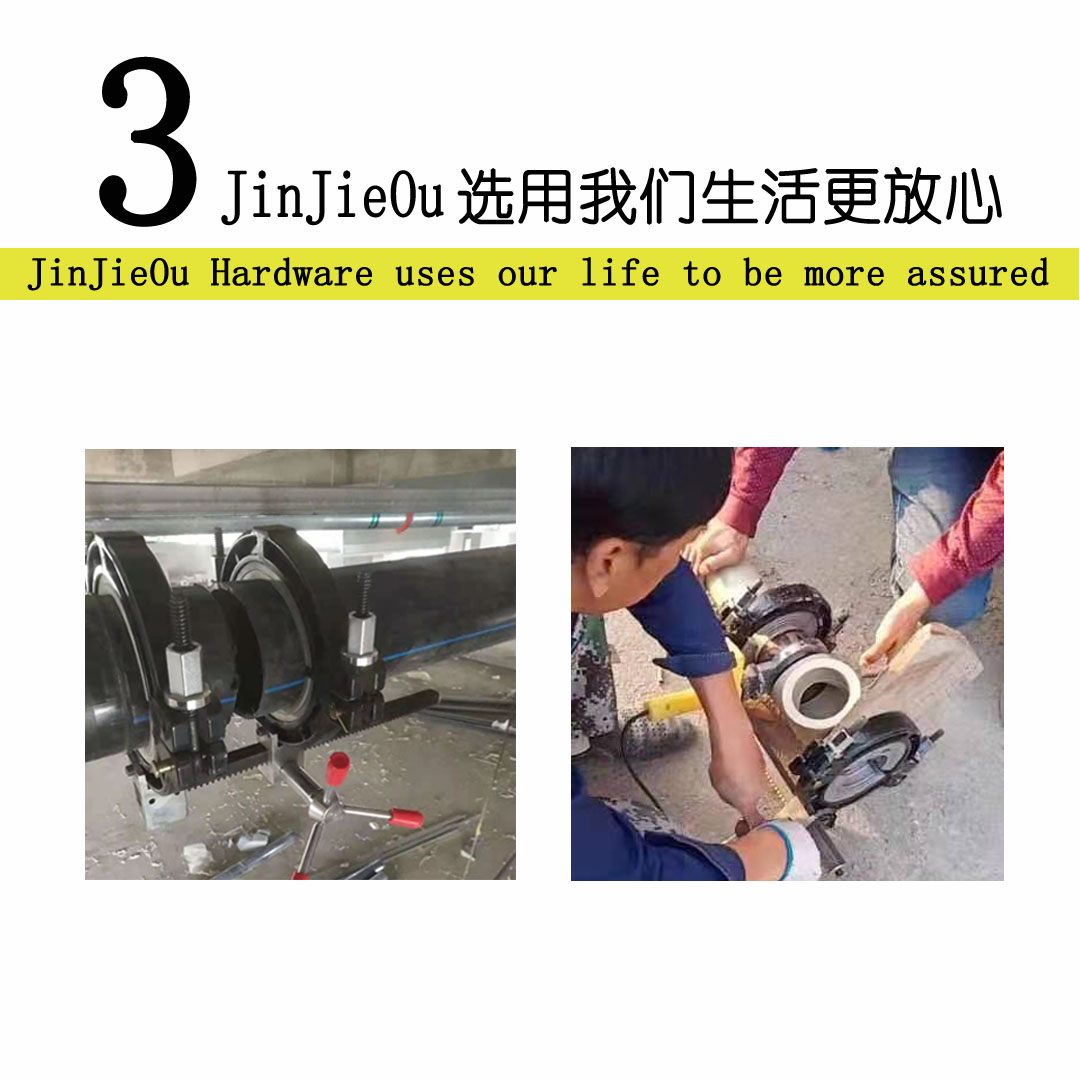 3 JinJieOu 选用我们生活更放心

JinJieOu Hardware uses our life to be more assured