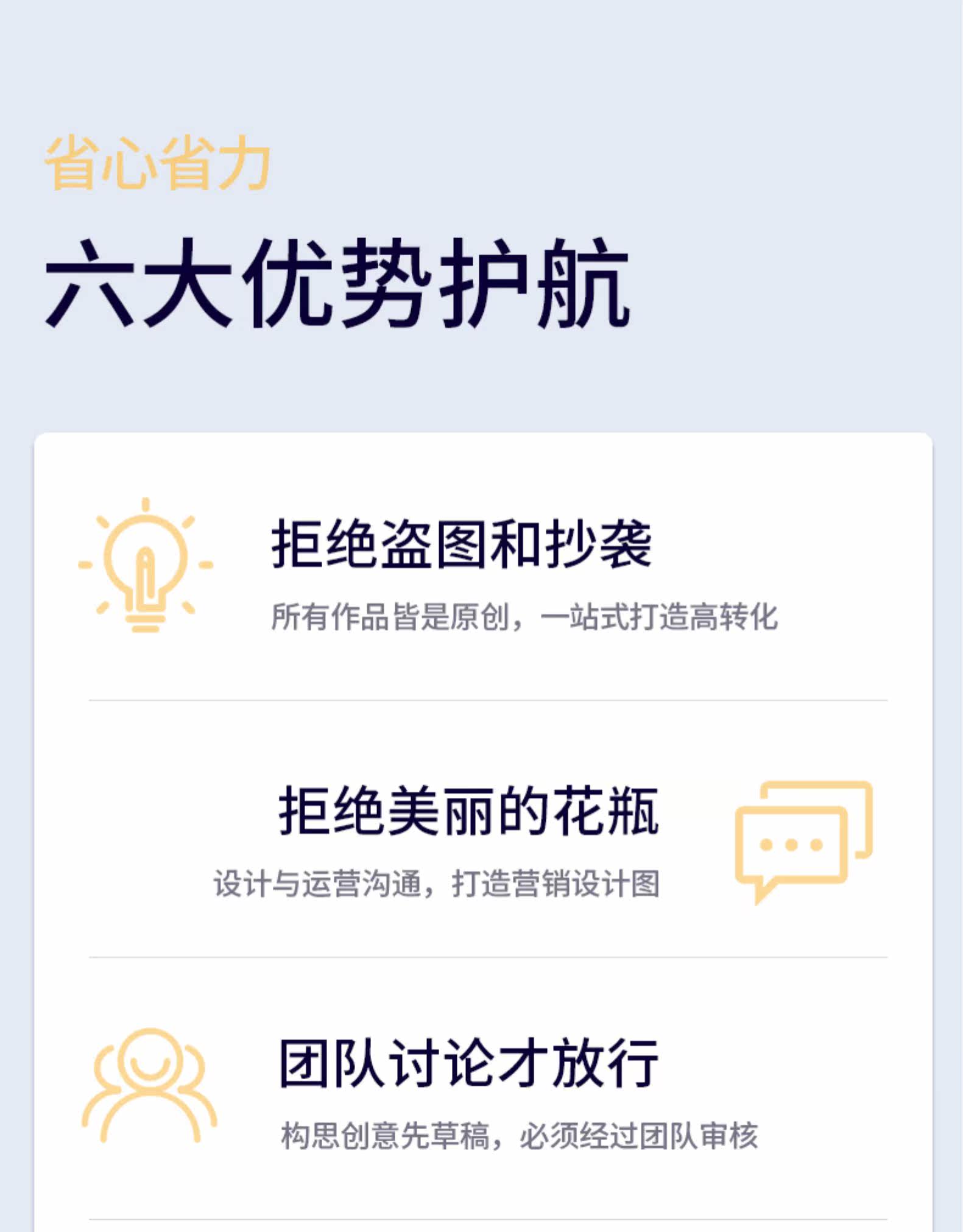 省心省力

六大优势护航

拒绝盗图和抄袭

所有作品皆是原创，一站式打造高转化

拒绝美丽的花瓶

设计与运营沟通，打造营销设计图

团队讨论才放行

构思创意先草稿，必须经过团队审核