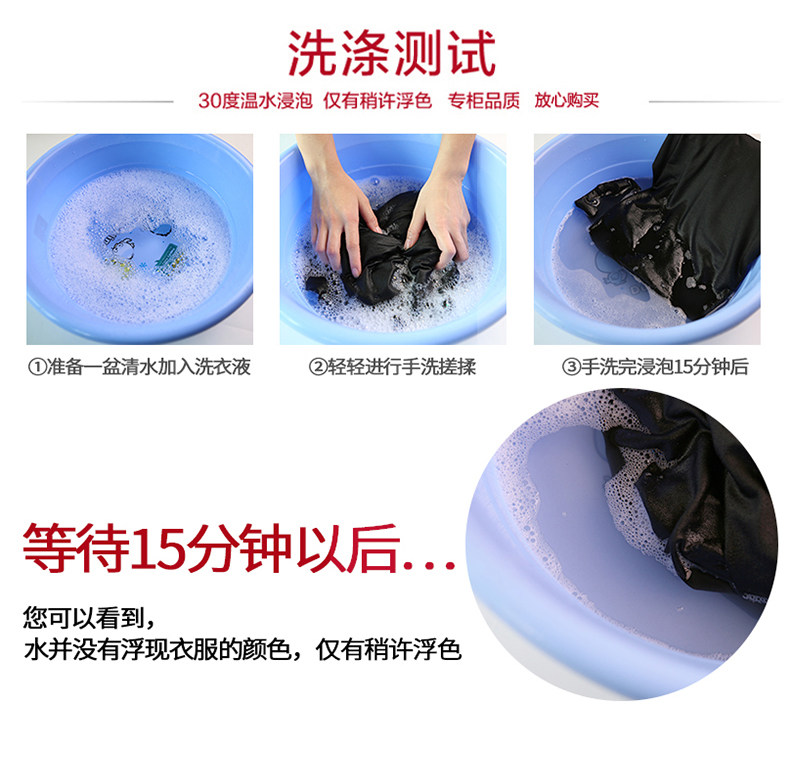 洗涤测试

30度温水浸泡 仅有稍许浮色 专柜品质 放心购买

①准备一盆清水加入洗衣液

②轻轻进行手洗搓揉

③手洗完浸泡15分钟后

等待15分钟以后...

您可以看到，
水并没有浮现衣服的颜色，仅有稍许浮色