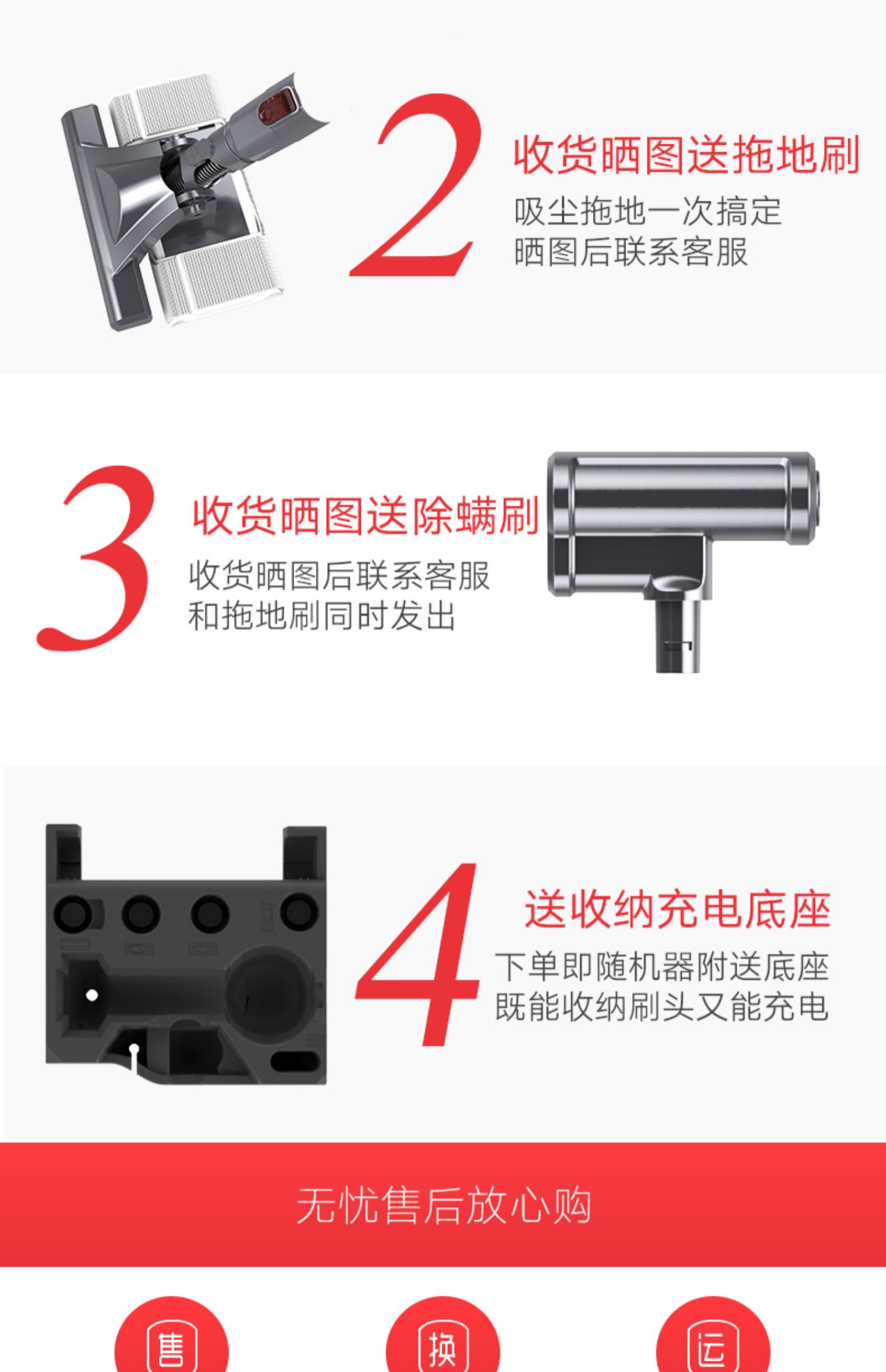 2

收货晒图送拖地刷

吸尘拖地一次搞定
晒图后联系客服

3

收货晒图送除螨刷

收货晒图后联系客服
和拖地刷同时发出

4

送收纳充电底座

下单即随机器附送底座
既能收纳刷头又能充电

无忧售后放心购

售

换

运