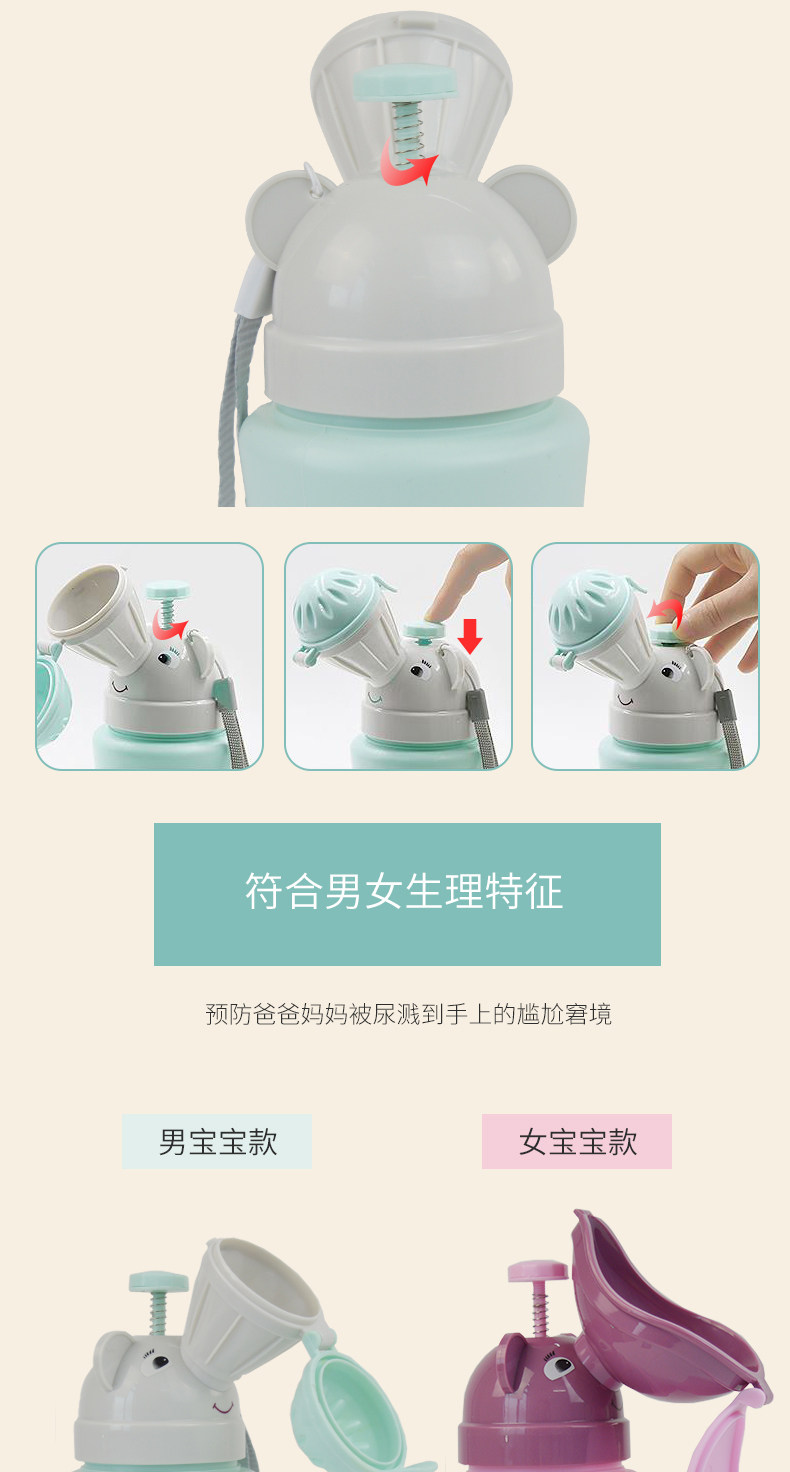 符合男女生理特征

预防爸爸妈妈被尿溅到手上的尴尬窘境

男宝宝款

女宝宝款