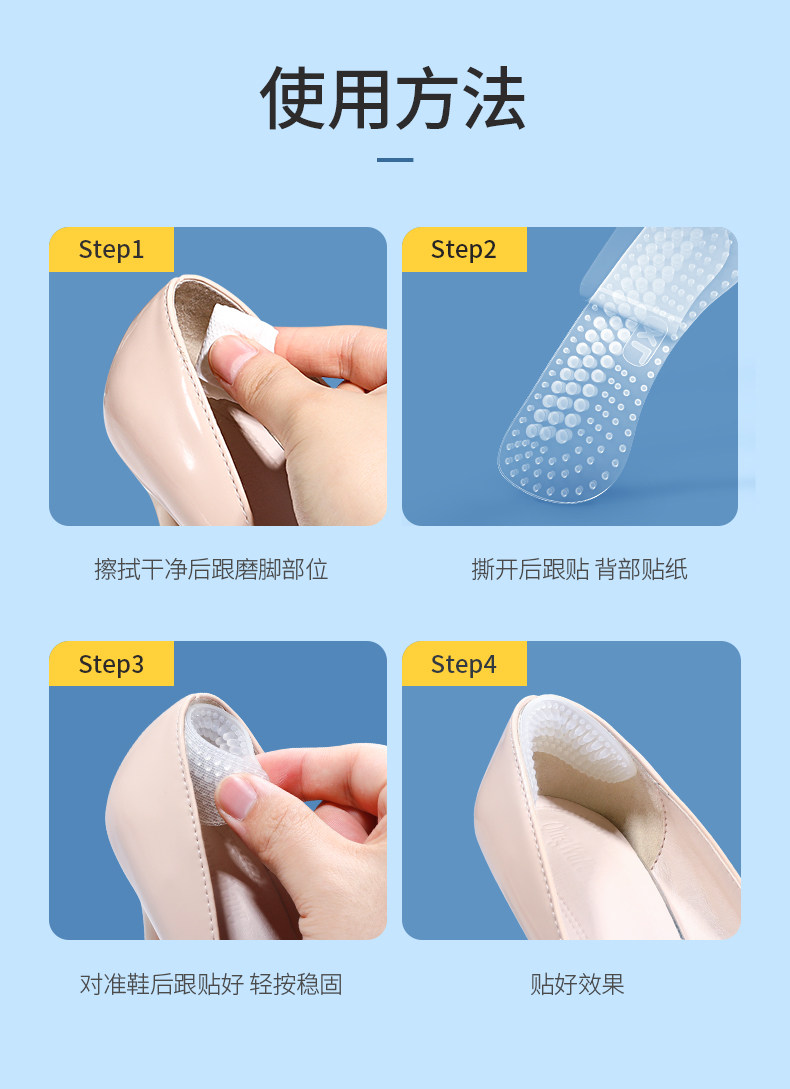 使用方法

Step1

擦拭干净后跟磨脚部位

Step2

撕开后跟贴 背部贴纸

Step3

对准鞋后跟贴好 轻按稳固

Step4

贴好效果