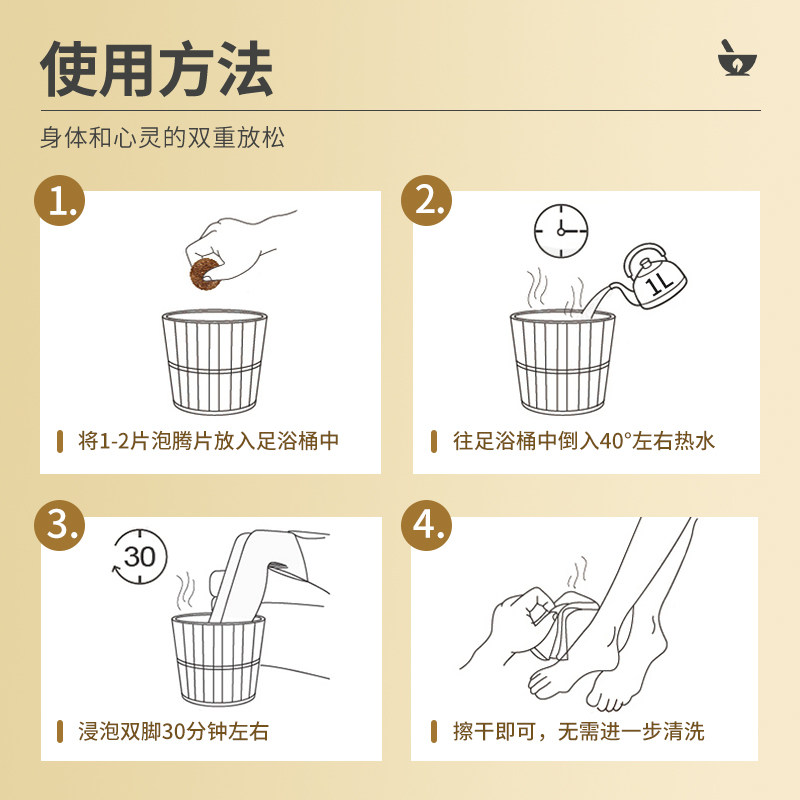 使用方法

身体和心灵的双重放松

1.

将1-2片泡腾片放入足浴桶中

2.

1L

往足浴桶中倒入40°左右热水

3.

30

浸泡双脚30分钟左右

4.

擦干即可，无需进一步清洗