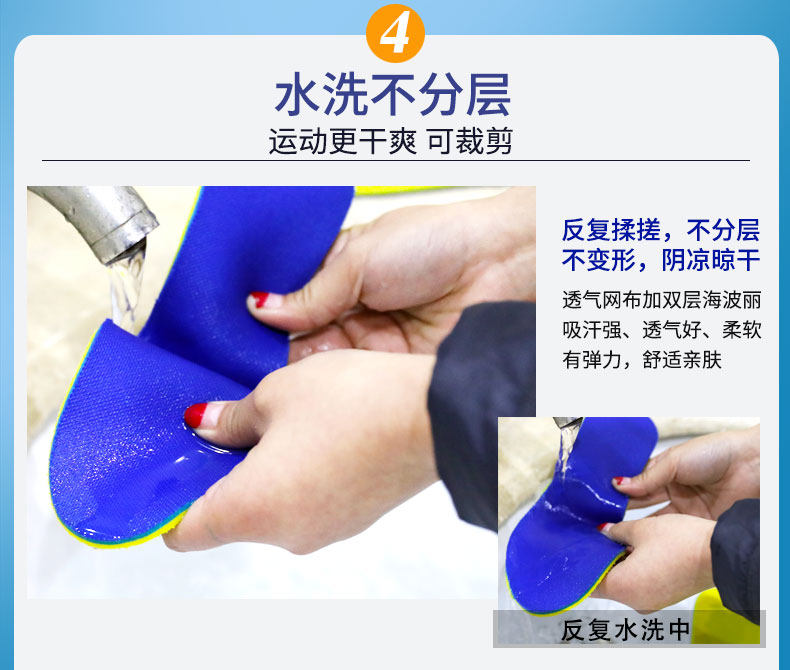 4

水洗不分层

运动更干爽 可裁剪

反复揉搓，不分层
不变形，阴凉晾干

透气网布加双层海波丽
吸汗强、透气好、柔软
有弹力，舒适亲肤

反复水洗中