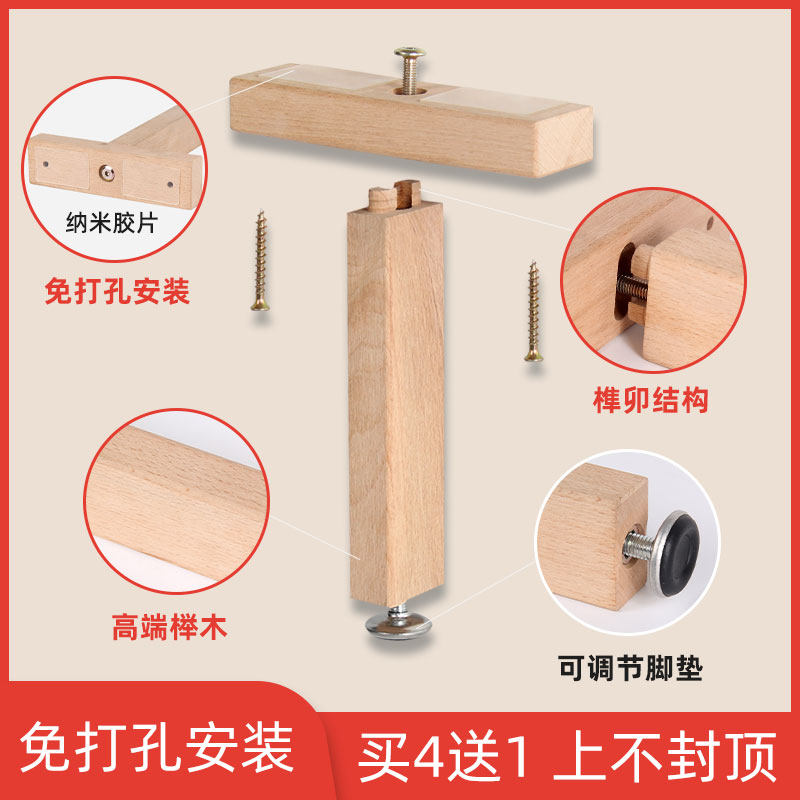 纳米胶片

免打孔安装

榫卯结构

高端榉木

可调节脚垫

免打孔安装

买4送1 上不封顶