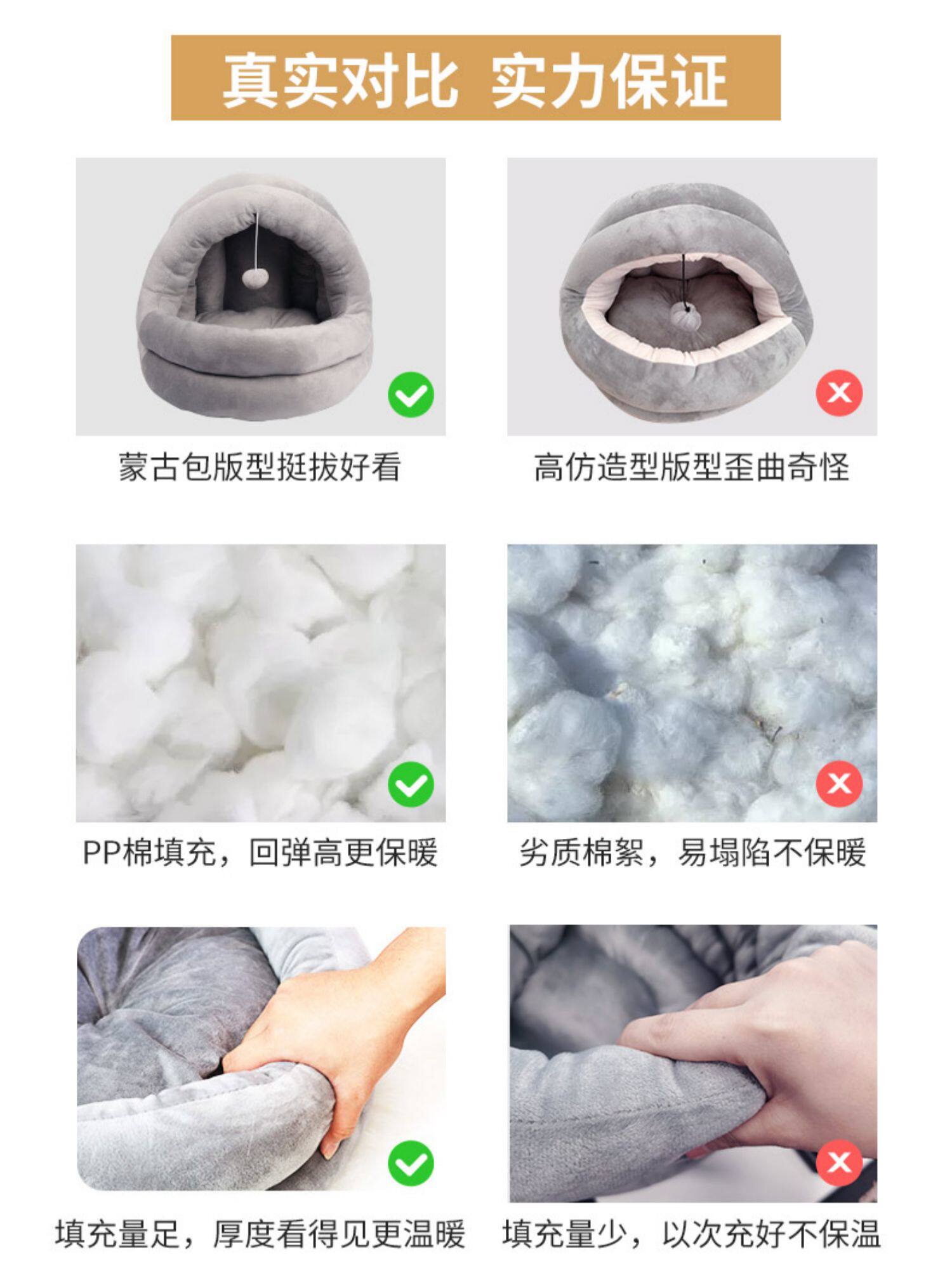 真实对比 实力保证

蒙古包版型挺拔好看

高仿造型版型歪曲奇怪

PP棉填充，回弹高更保暖

劣质棉絮，易塌陷不保暖

填充量足，厚度看得见更温暖

填充量少，以次充好不保温