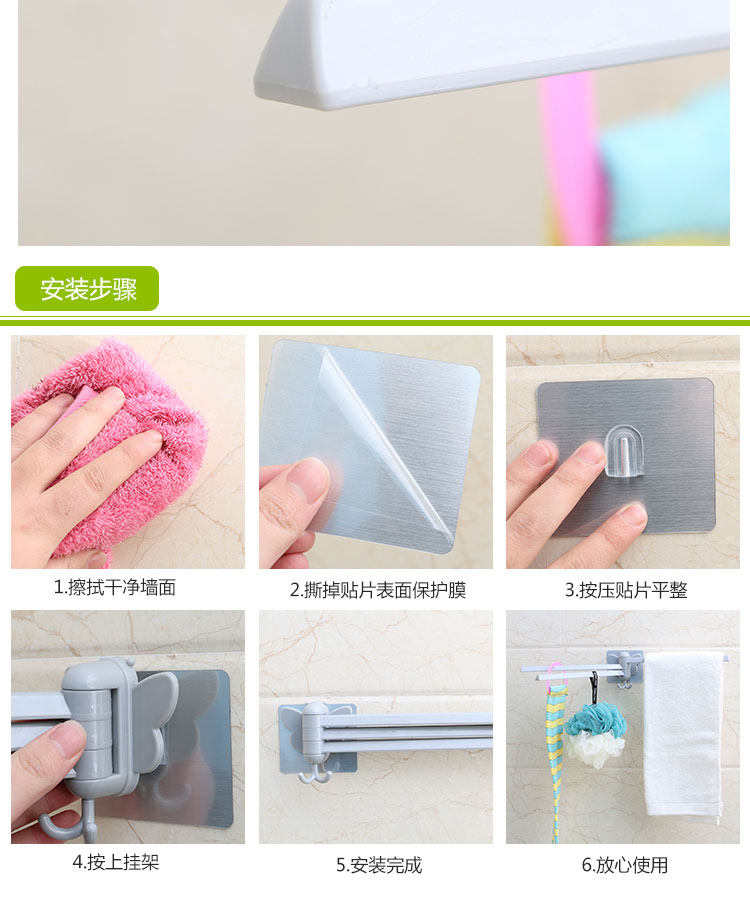 安装步骤

1.擦拭干净墙面

2.撕掉贴片表面保护膜

3.按压贴片平整

4.按上挂架

5.安装完成

6.放心使用