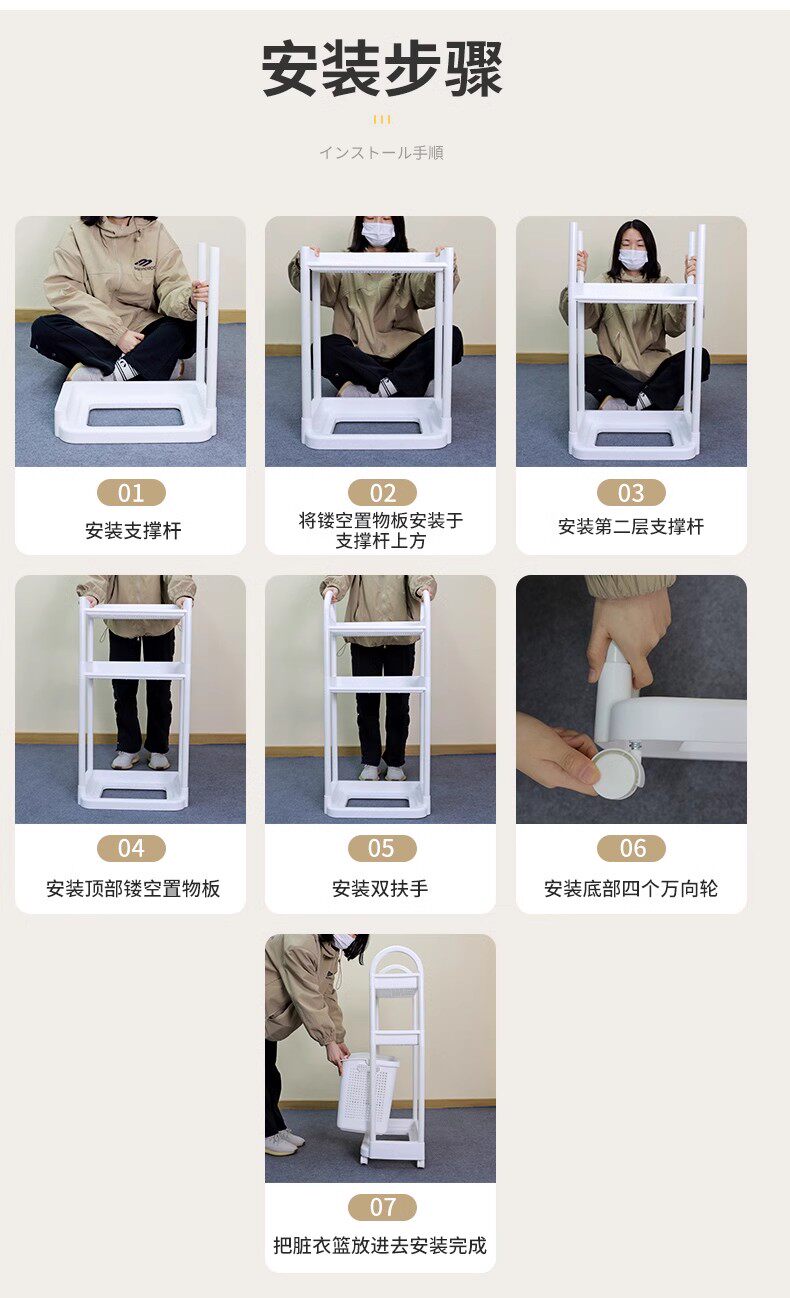 安装步骤

インストール手順

01
安装支撑杆

02
将镂空置物板安装于支撑杆上方

03
安装第二层支撑杆

04
安装顶部镂空置物板

05
安装双扶手

06
安装底部四个万向轮

07
把脏衣篮放进去安装完成