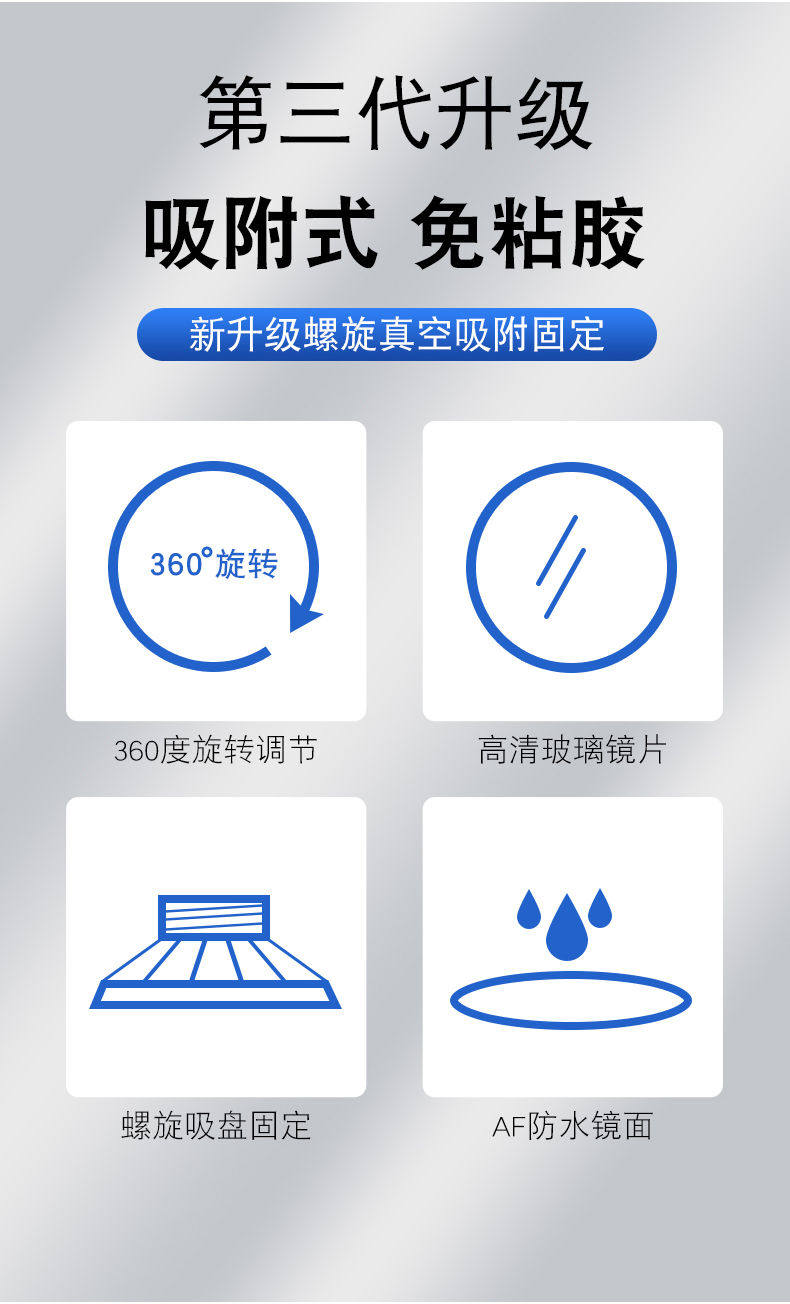 第三代升级

吸附式 免粘胶

新升级螺旋真空吸附固定

360°旋转

360度旋转调节

高清玻璃镜片

螺旋吸盘固定

AF防水镜面