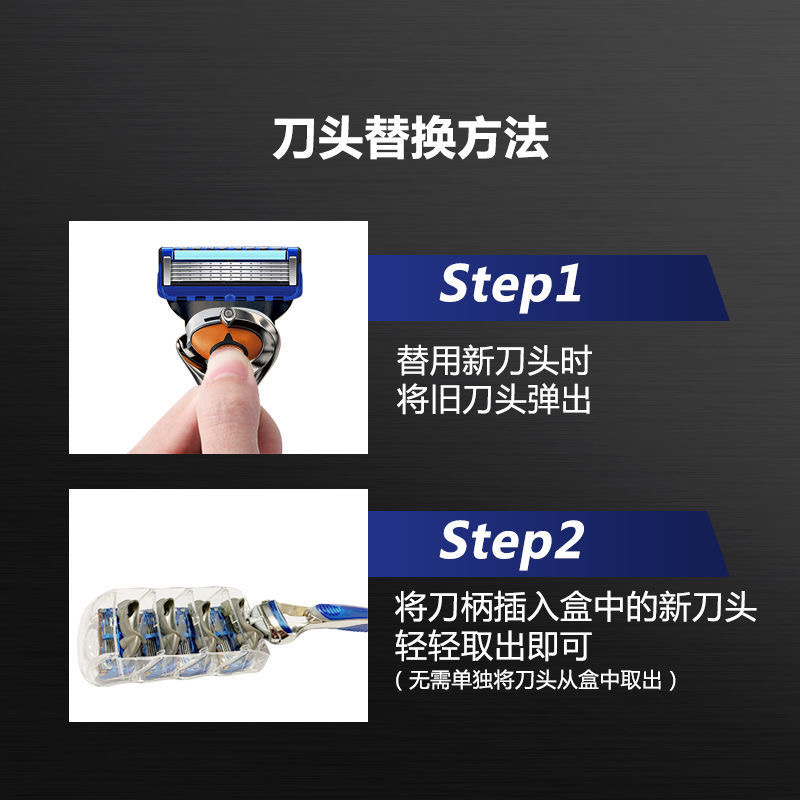 刀头替换方法

Step1

替用新刀头时
将旧刀头弹出

Step2

将刀柄插入盒中的新刀头
轻轻取出即可
（无需单独将刀头从盒中取出）