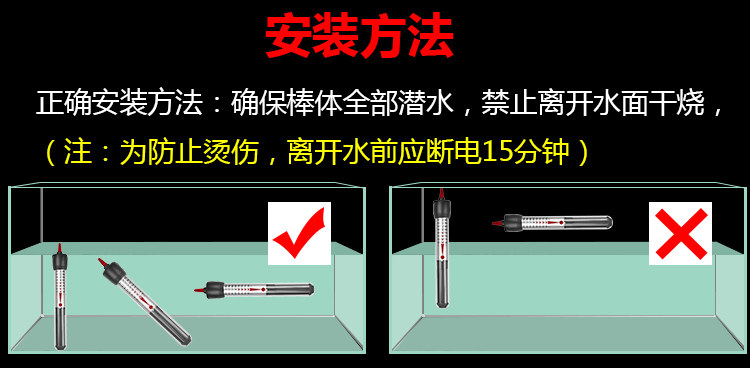 安装方法

正确安装方法：确保棒体全部潜水，禁止离开水面干烧，

（注：为防止烫伤，离开水前应断电15分钟）