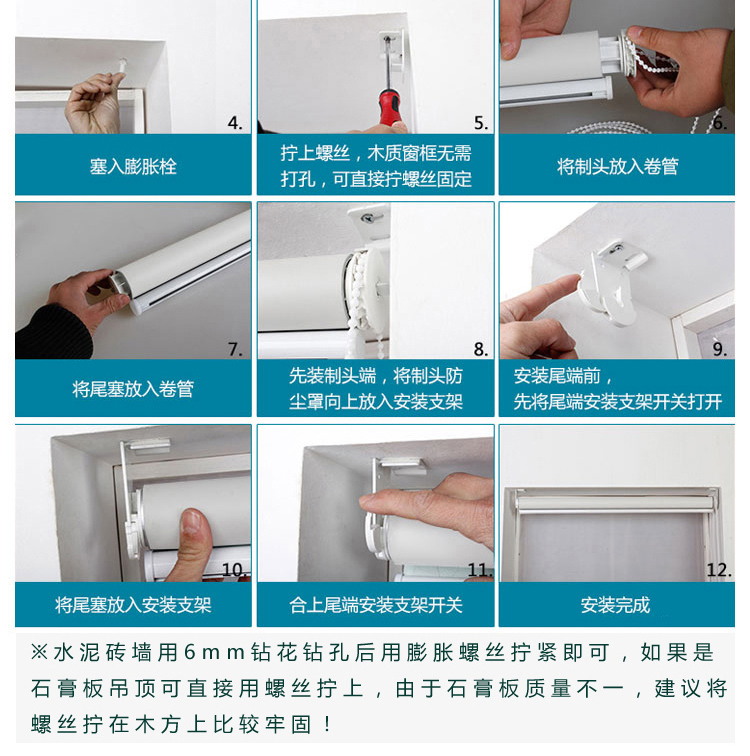 4.

塞入膨胀栓

5.

拧上螺丝，木质窗框无需打孔，可直接拧螺丝固定

6.

将制头放入卷管

7.

将尾塞放入卷管

8.

先装制头端，将制头防尘罩向上放入安装支架

9.

安装尾端前，先将尾端安装支架开关打开

10.

将尾塞放入安装支架

11.

合上尾端安装支架开关

12.

安装完成

※水泥砖墙用6mm钻花钻孔后用膨胀螺丝拧紧即可，如果是石膏板吊顶可直接用螺丝拧上，由于石膏板质量不一，建议将螺丝拧在木方上比较牢固！