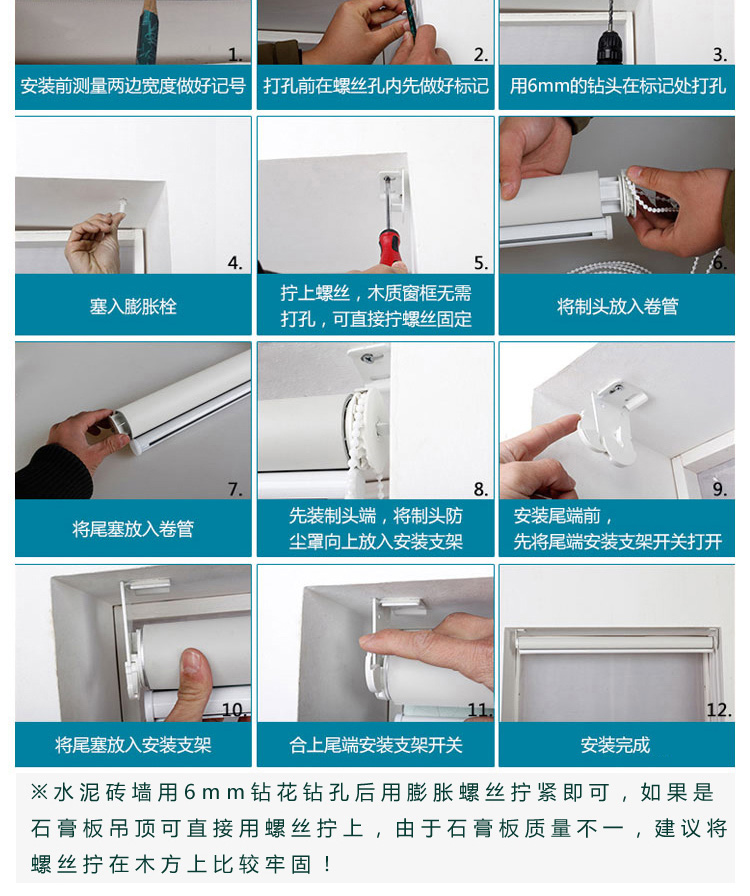 1.
安装前测量两边宽度做好记号

2.
打孔前在螺丝孔内先做好标记

3.
用6mm的钻头在标记处打孔

4.
塞入膨胀栓

5.
拧上螺丝，木质窗框无需打孔，可直接拧螺丝固定

6.
将制头放入卷管

7.
将尾塞放入卷管

8.
先装制头端，将制头防尘罩向上放入安装支架

9.
安装尾端前，先将尾端安装支架开关打开

10.
将尾塞放入安装支架

11.
合上尾端安装支架开关

12.
安装完成

※水泥砖墙用6mm钻花钻孔后用膨胀螺丝拧紧即可，如果是石膏板吊顶可直接用螺丝拧上，由于石膏板质量不一，建议将螺丝拧在木方上比较牢固！