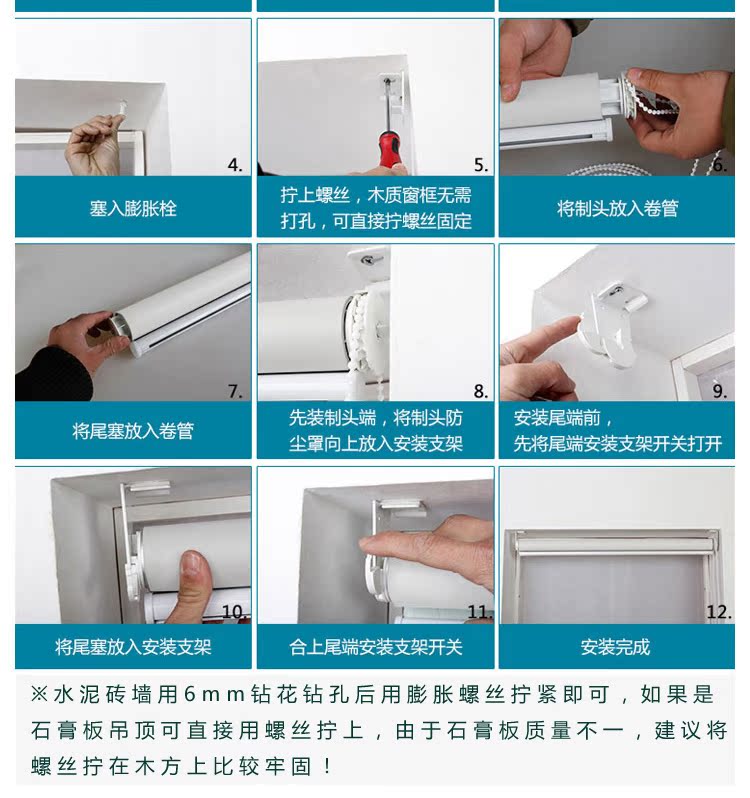 4.
塞入膨胀栓

5.
拧上螺丝，木质窗框无需打孔，可直接拧螺丝固定

6.
将制头放入卷管

7.
将尾塞放入卷管

8.
先装制头端，将制头防尘罩向上放入安装支架

9.
安装尾端前，先将尾端安装支架开关打开

10.
将尾塞放入安装支架

11.
合上尾端安装支架开关

12.
安装完成

※水泥砖墙用6mm钻花钻孔后用膨胀螺丝拧紧即可，如果是石膏板吊顶可直接用螺丝拧上，由于石膏板质量不一，建议将螺丝拧在木方上比较牢固！