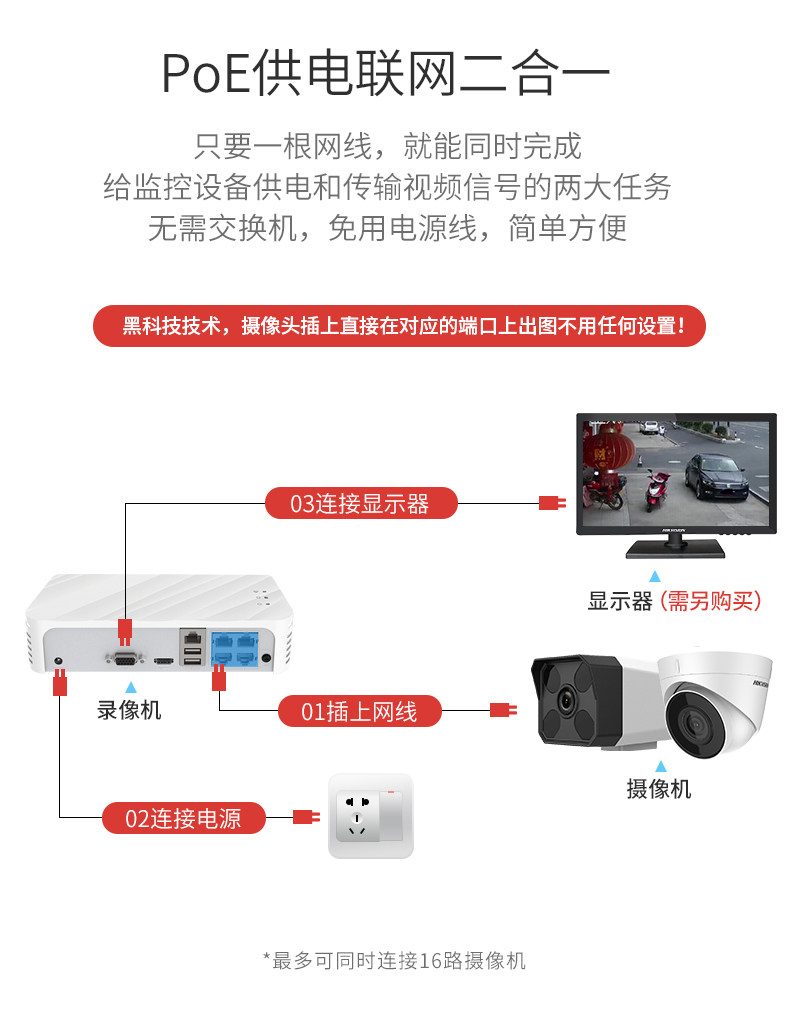 PoE供电联网二合一

只要一根网线，就能同时完成
给监控设备供电和传输视频信号的两大任务
无需交换机，免用电源线，简单方便

黑科技技术，摄像头插上直接在对应的端口上出图不用任何设置！

03连接显示器

HIKVISION

显示器（需另购买）

录像机

01插上网线

HIKVISION

摄像机

02连接电源

*最多可同时连接16路摄像机