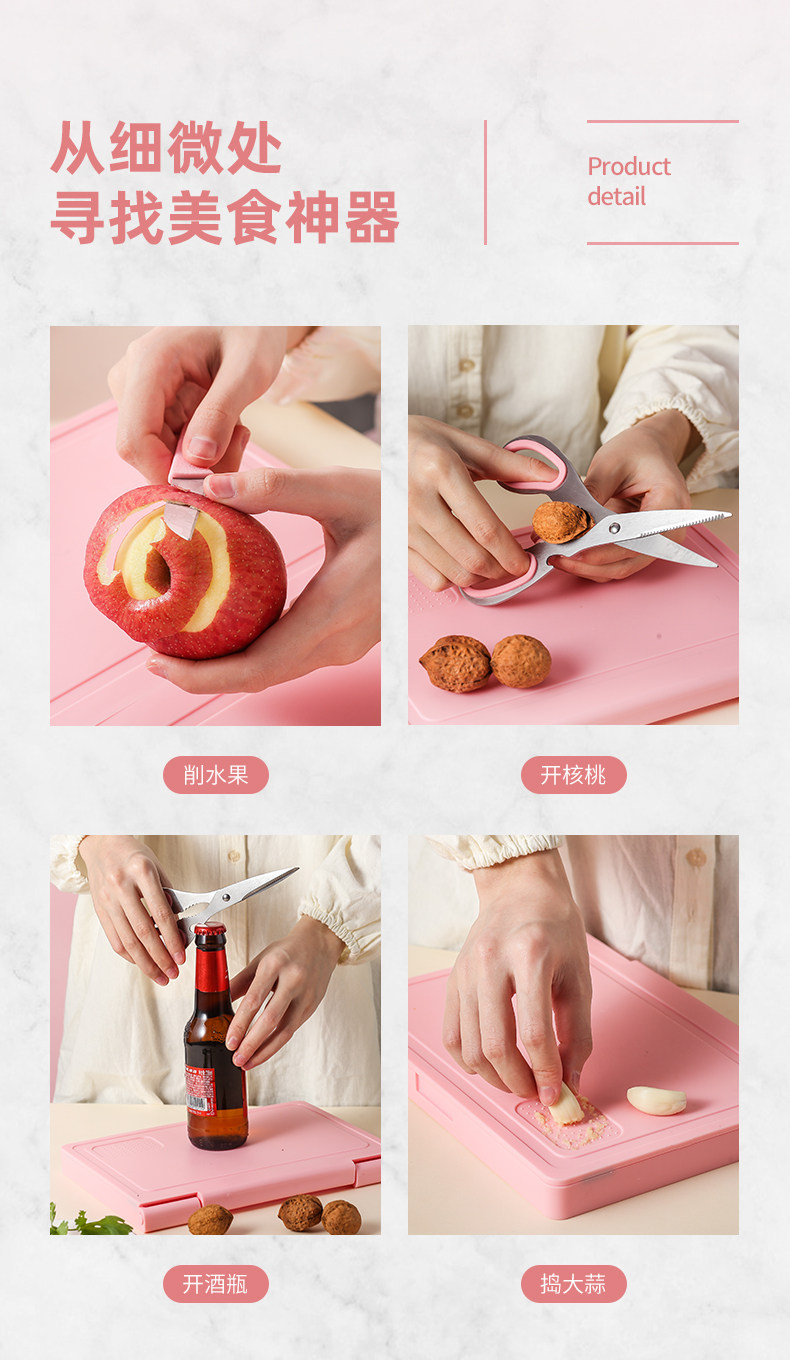 从细微处
寻找美食神器

Product detail

削水果

开核桃

开酒瓶

捣大蒜