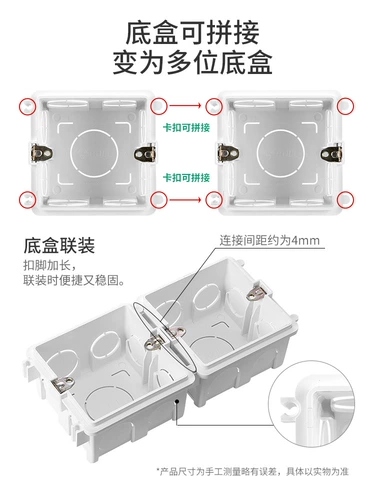 底盒可拼接
变为多位底盒

卡扣可拼接

卡扣可拼接

底盒联装
扣脚加长，
联装时便捷又稳固。

连接间距约为4mm

*产品尺寸为手工测量略有误差，具体以实物为准