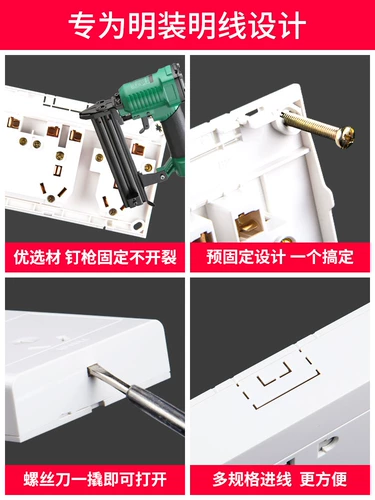 专为明装明线设计

优选材 钉枪固定不开裂

预固定设计 一个搞定

螺丝刀一撬即可打开

多规格进线 更方便