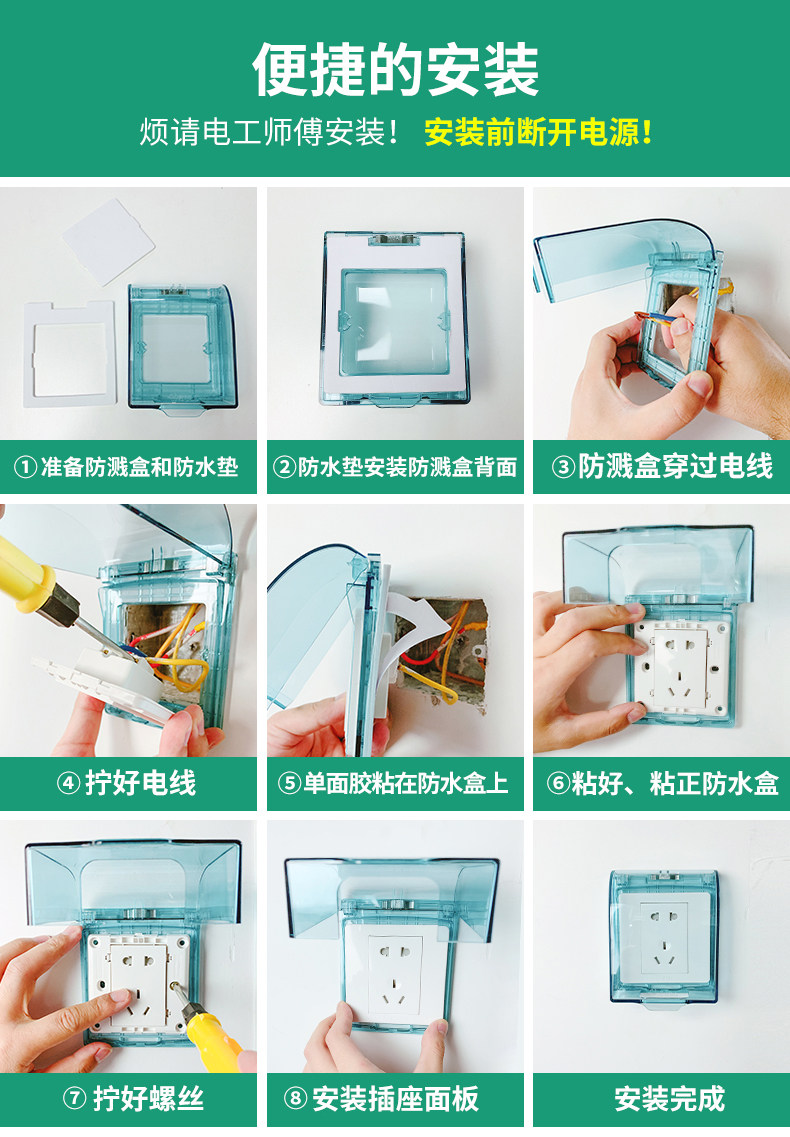 便捷的安装

烦请电工师傅安装！ 安装前断开电源！

①准备防溅盒和防水垫

②防水垫安装防溅盒背面

③防溅盒穿过电线

④拧好电线

⑤单面胶粘在防水盒上

⑥粘好、粘正防水盒

⑦拧好螺丝

⑧安装插座面板

安装完成