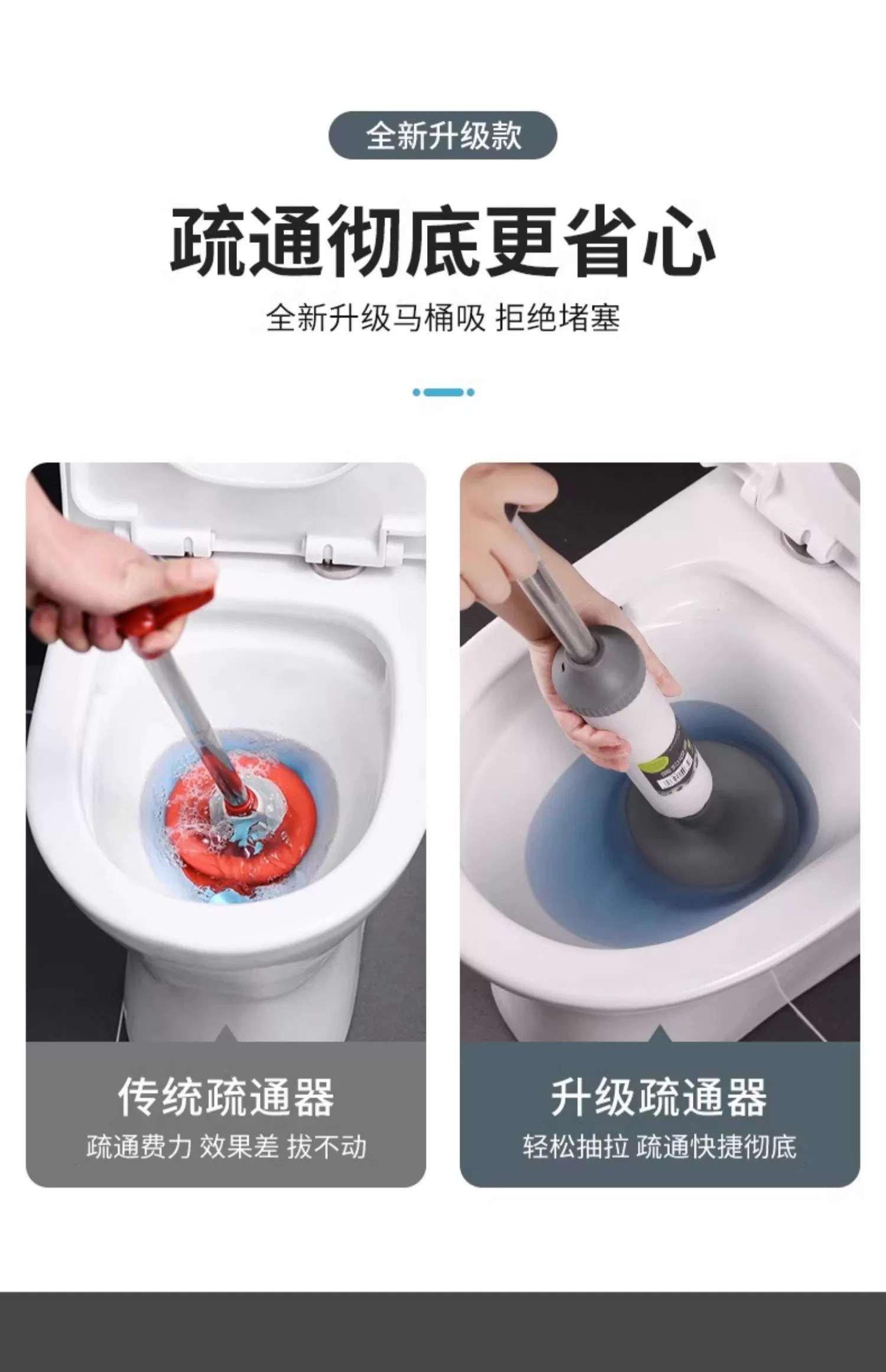 全新升级款

疏通彻底更省心

全新升级马桶吸 拒绝堵塞

传统疏通器

疏通费力 效果差 拔不动

升级疏通器

轻松抽拉 疏通快捷彻底