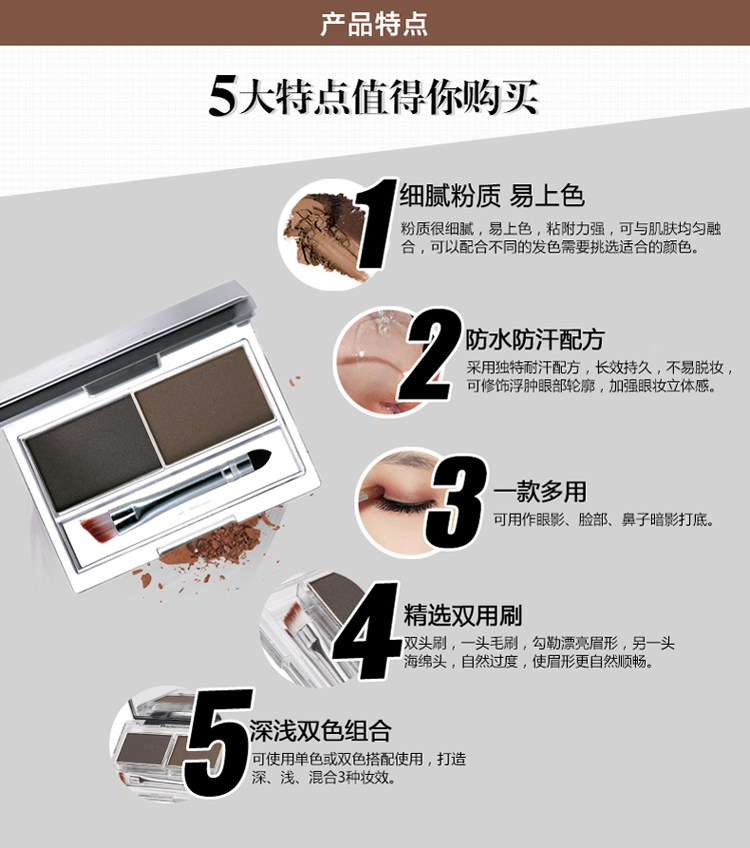 产品特点

5大特点值得你购买

1 细腻粉质 易上色
粉质很细腻，易上色，粘附力强，可与肌肤均匀融合，可以配合不同的发色需要挑选适合的颜色。

2 防水防汗配方
采用独特耐汗配方，长效持久，不易脱妆，可修饰浮肿眼部轮廓，加强眼妆立体感。

3 一款多用
可用作眼影、脸部、鼻子暗影打底。

4 精选双用刷
双头刷，一头毛刷，勾勒漂亮眉形，另一头海绵头，自然过度，使眉形更自然顺畅。

5 深浅双色组合
可使用单色或双色搭配使用，打造深、浅、混合3种妆效。