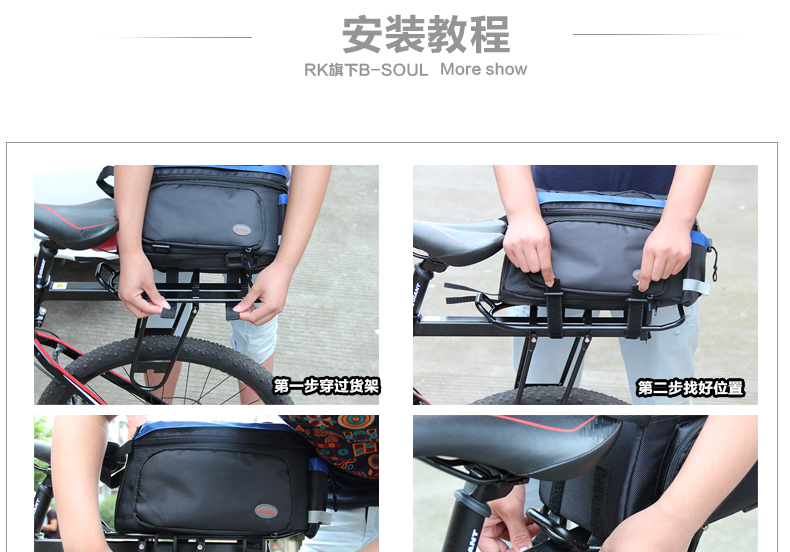 安装教程

RK旗下B-SOUL More show

第一步穿过货架

第二步找好位置