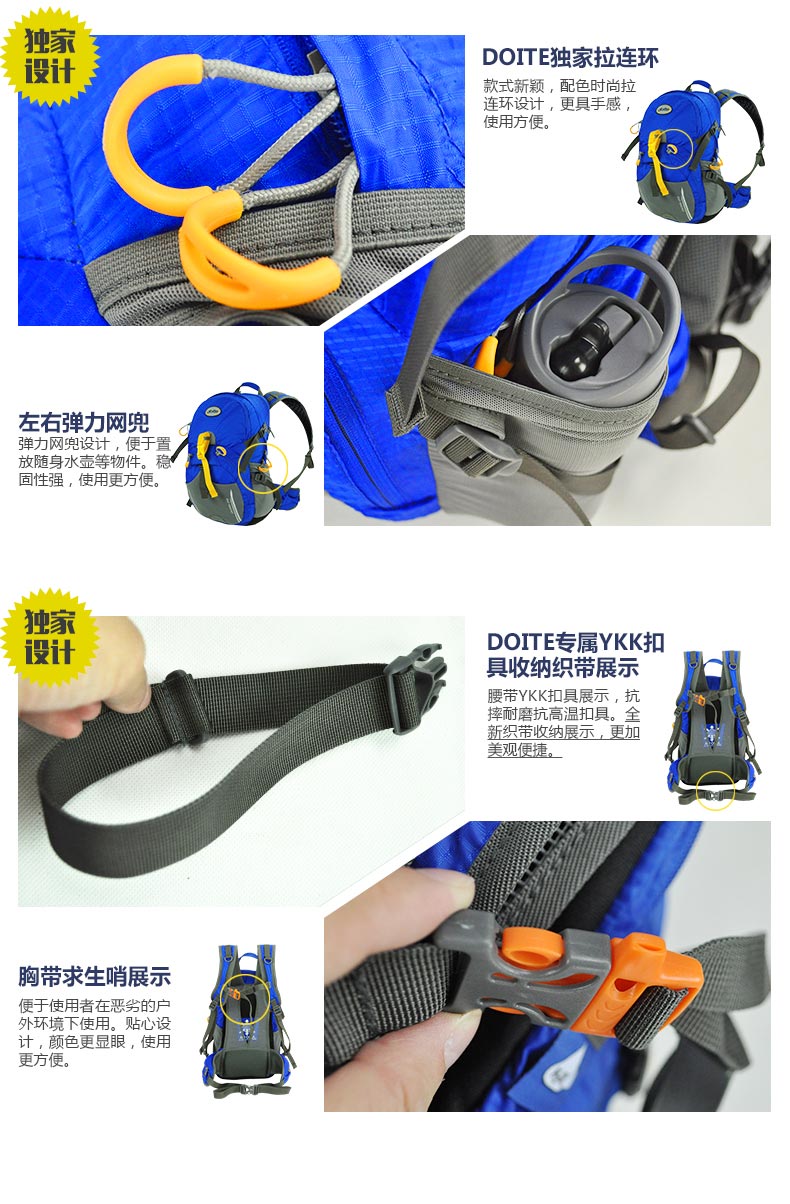 独家设计

DOITE独家拉连环

款式新颖，配色时尚拉连环设计，更具手感，使用方便。

左右弹力网兜

弹力网兜设计，便于置放随身水壶等物件。稳固性强，使用更方便。

独家设计

DOITE专属YKK扣具收纳织带展示

腰带YKK扣具展示，抗摔耐磨抗高温扣具。全新织带收纳展示，更加美观便捷。

胸带求生哨展示

便于使用者在恶劣的户外环境下使用。贴心设计，颜色更显眼，使用更方便。