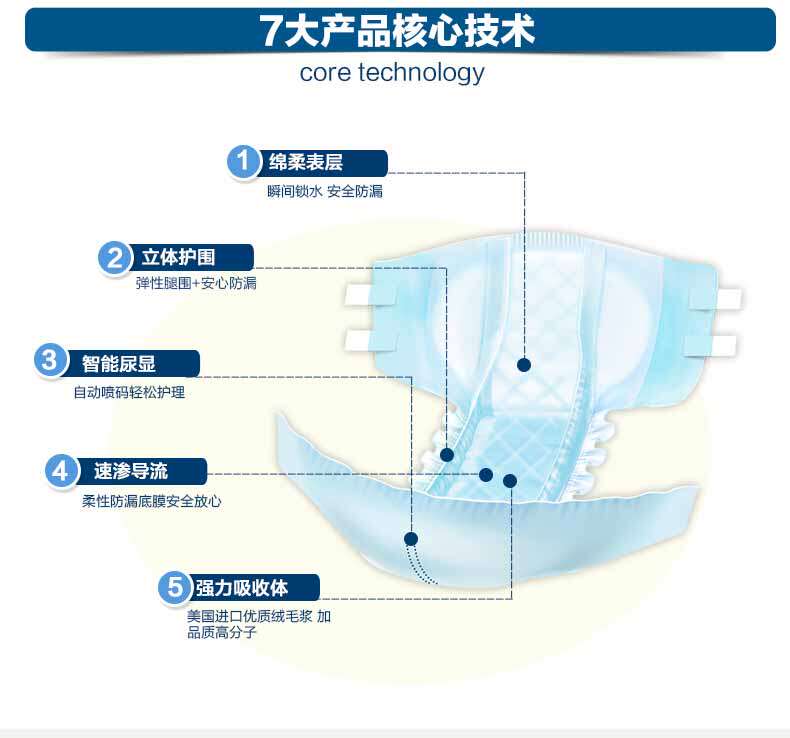 7大产品核心技术

core technology

1 绵柔表层
瞬间锁水 安全防漏

2 立体护围
弹性腿围+安心防漏

3 智能尿显
自动喷码轻松护理

4 速渗导流
柔性防漏底膜安全放心

5 强力吸收体
美国进口优质绒毛浆 加品质高分子