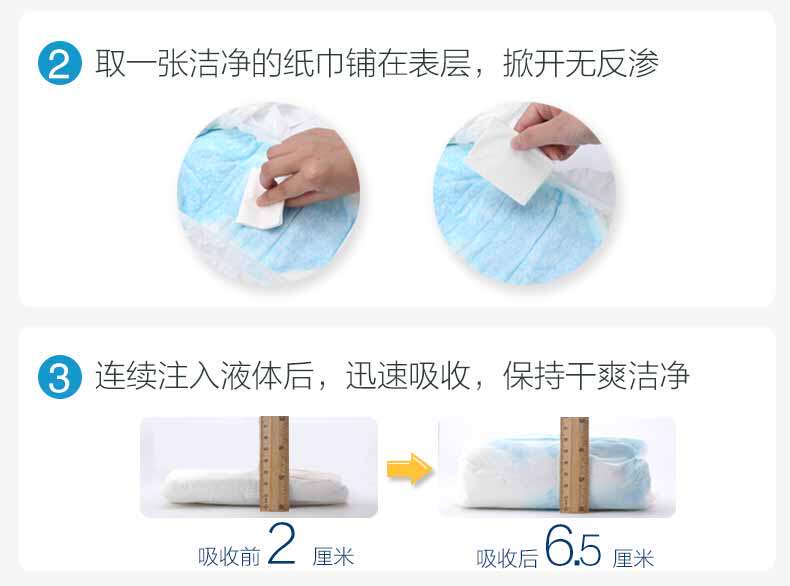 2 取一张洁净的纸巾铺在表层，掀开无反渗

3 连续注入液体后，迅速吸收，保持干爽洁净

吸收前 2 厘米

吸收后 6.5 厘米