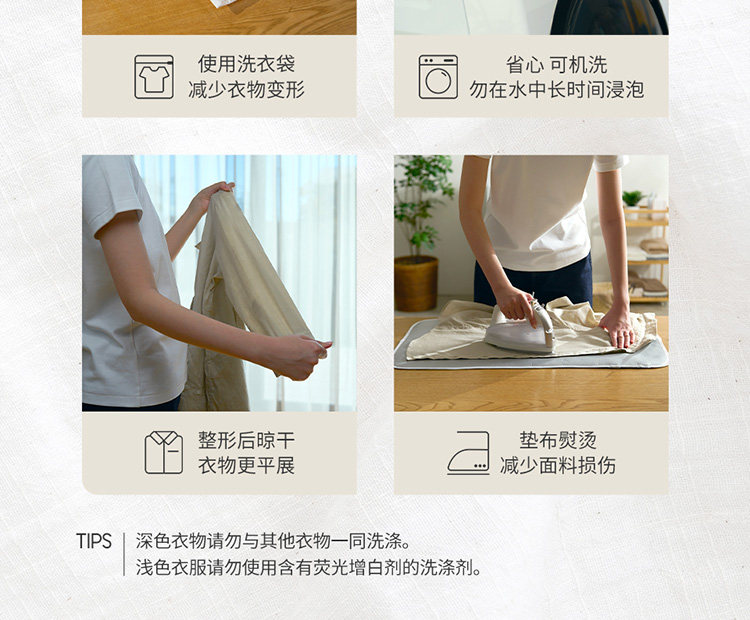 使用洗衣袋
减少衣物变形

省心 可机洗
勿在水中长时间浸泡

整形后晾干
衣物更平展

垫布熨烫
减少面料损伤

TIPS 深色衣物请勿与其他衣物一同洗涤。
浅色衣服请勿使用含有荧光增白剂的洗涤剂。