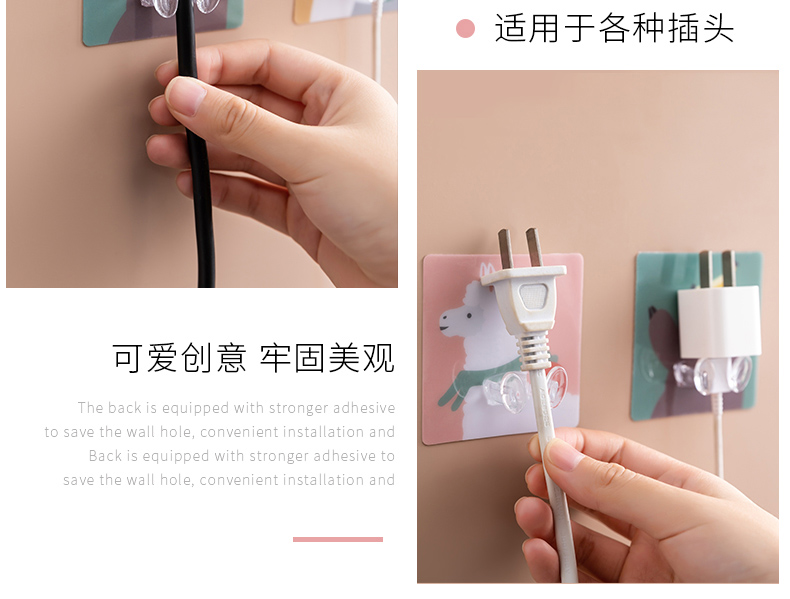 适用于各种插头

可爱创意 牢固美观

The back is equipped with stronger adhesive to save the wall hole, convenient installation and Back is equipped with stronger adhesive to save the wall hole, convenient installation and