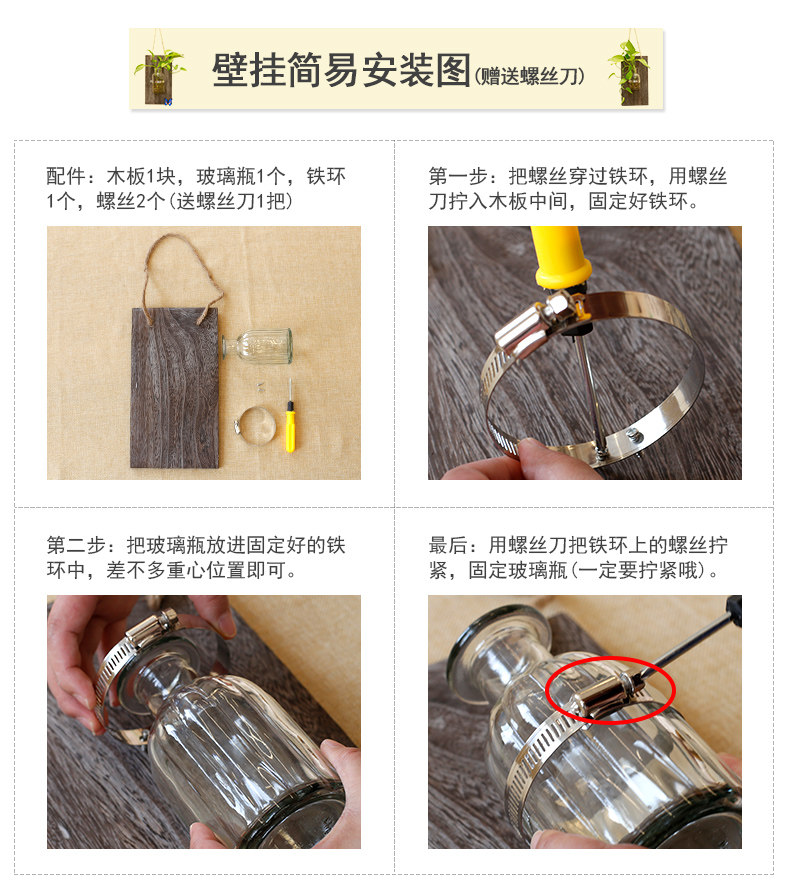 壁挂简易安装图(赠送螺丝刀)

配件：木板1块，玻璃瓶1个，铁环1个，螺丝2个(送螺丝刀1把)

第一步：把螺丝穿过铁环，用螺丝刀拧入木板中间，固定好铁环。

第二步：把玻璃瓶放进固定好的铁环中，差不多重心位置即可。

最后：用螺丝刀把铁环上的螺丝拧紧，固定玻璃瓶(一定要拧紧哦)。